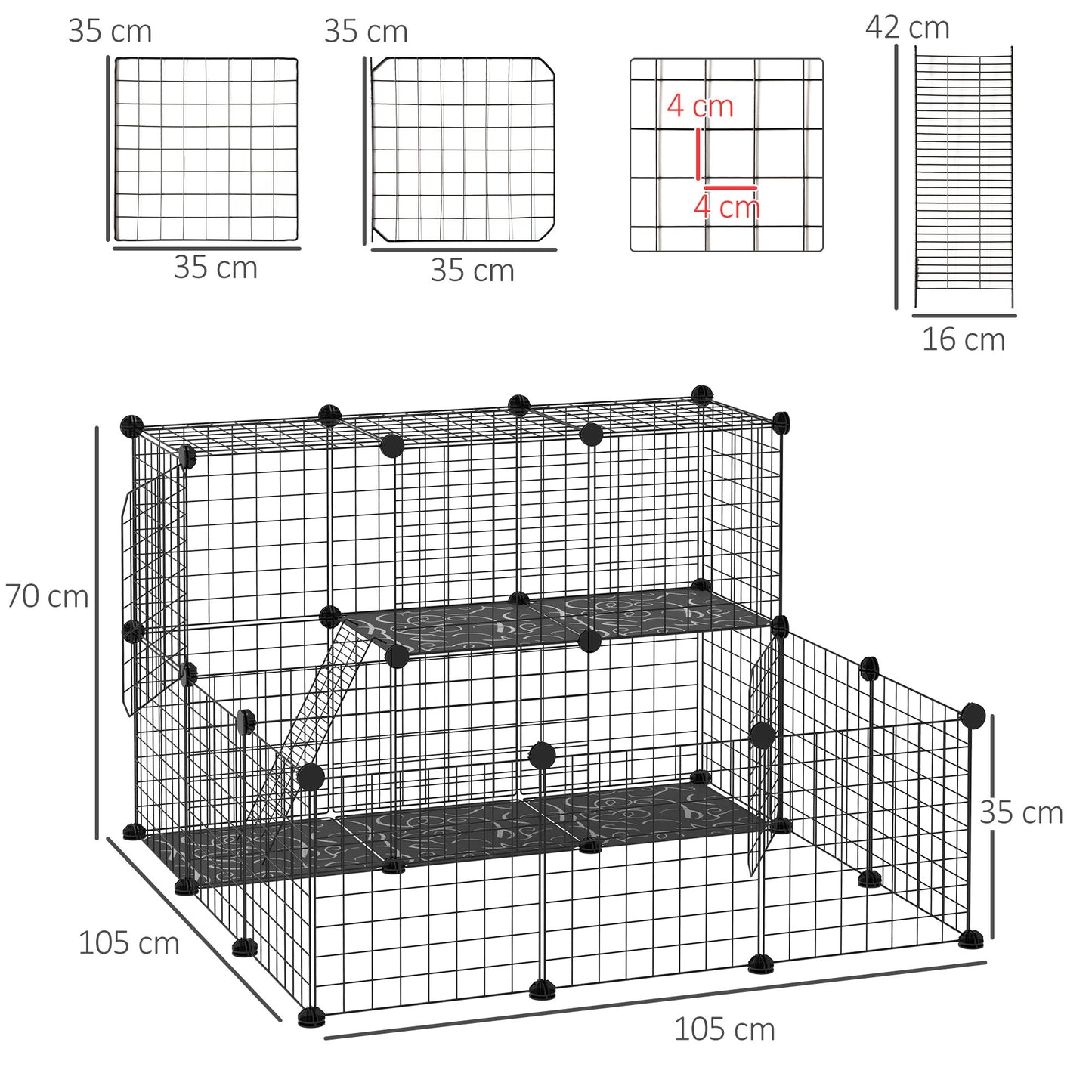 35 cm

35 cm

35 cm

35 cm

4 cm

4 cm

42 cm

16 cm

70 cm

35 cm

105 cm

105 cm