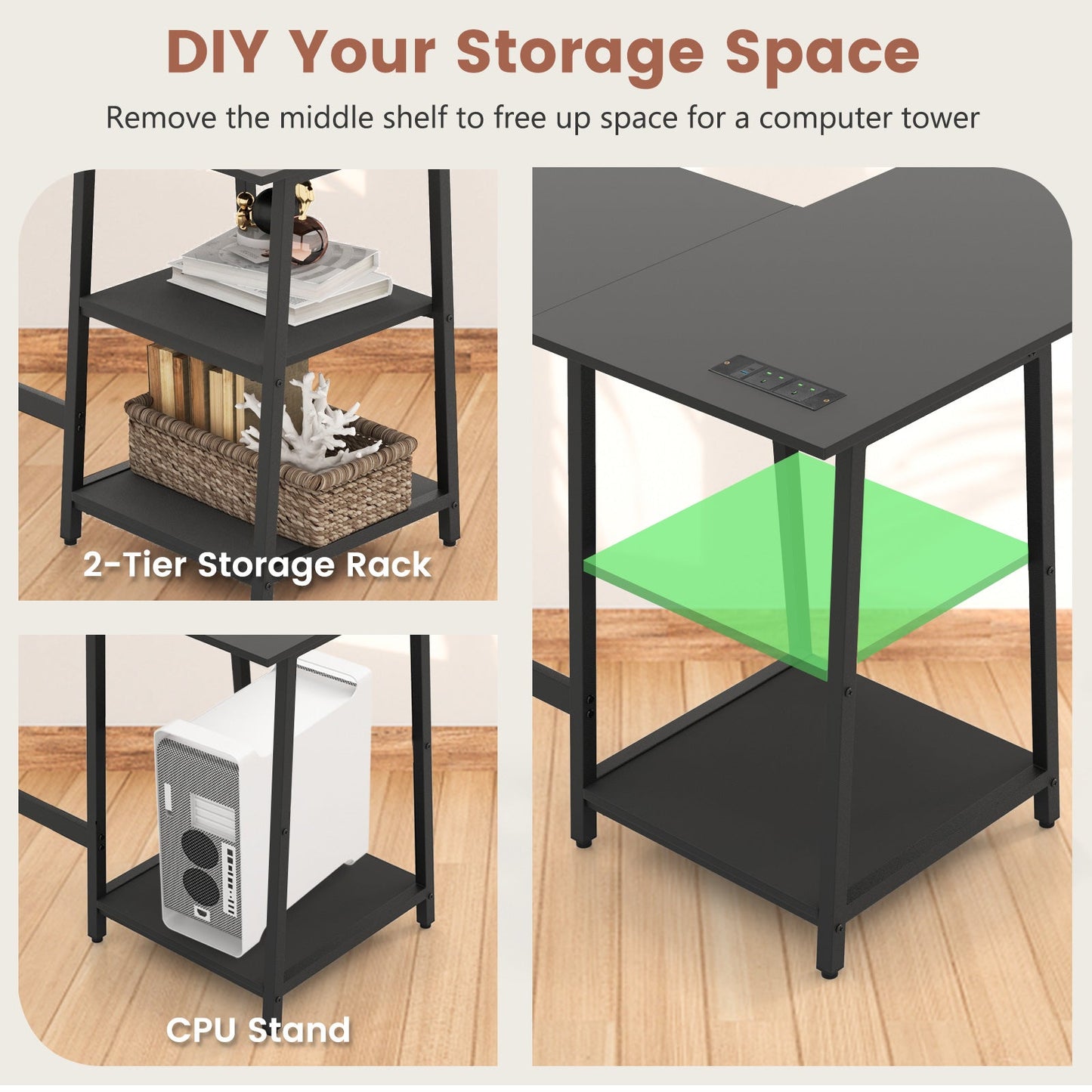 DIY Your Storage Space

Remove the middle shelf to free up space for a computer tower

2-Tier Storage Rack

CPU Stand