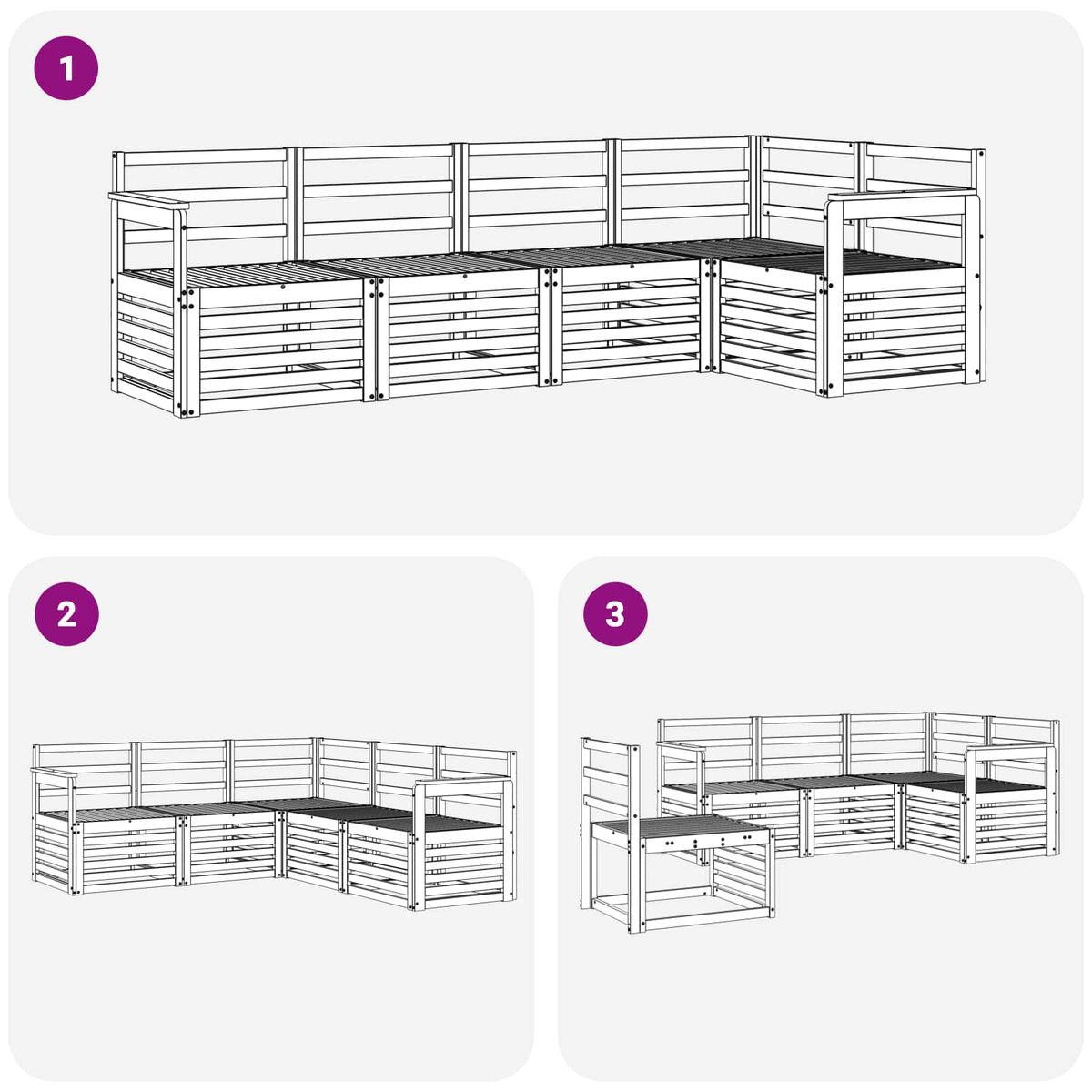 1

2

3