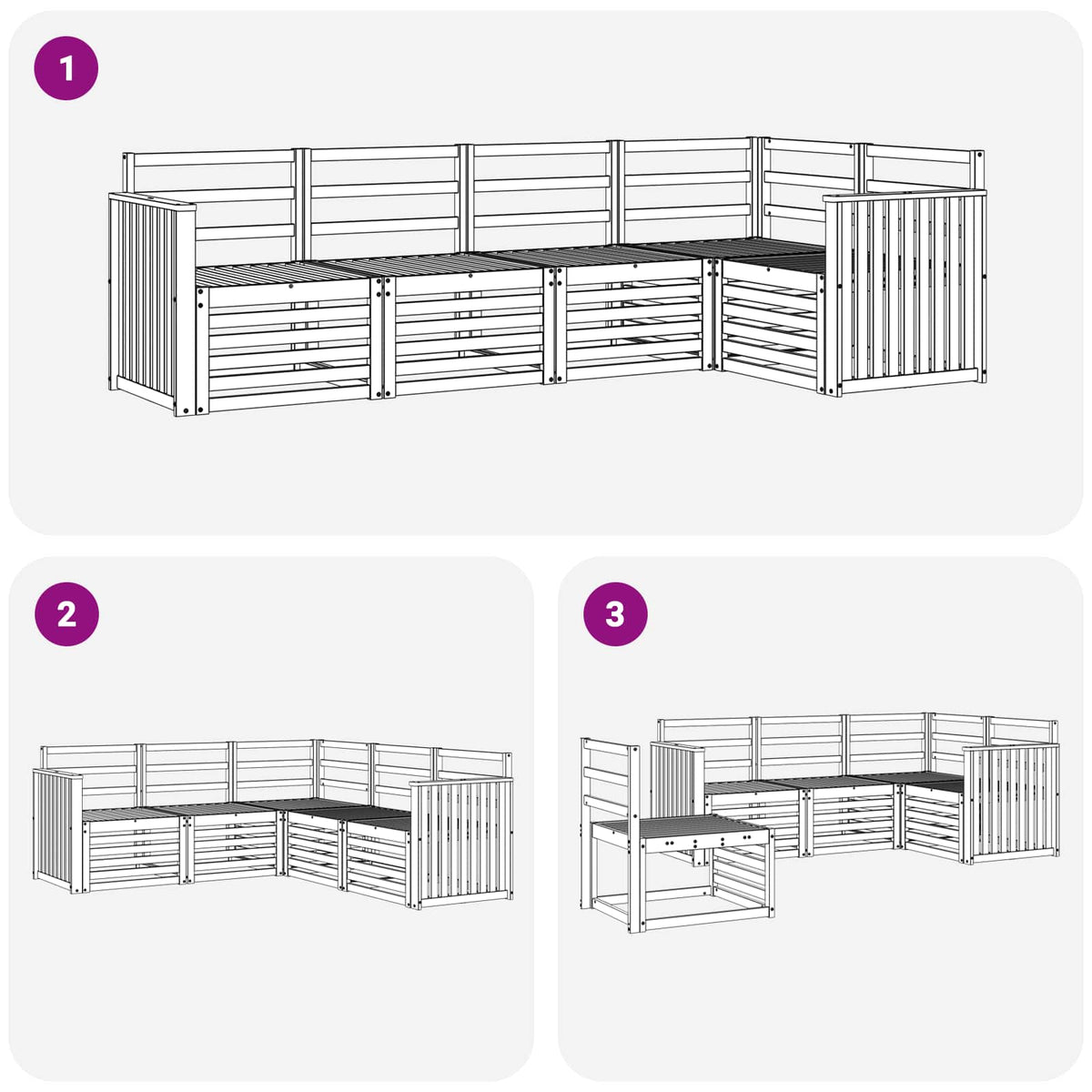 1

2

3