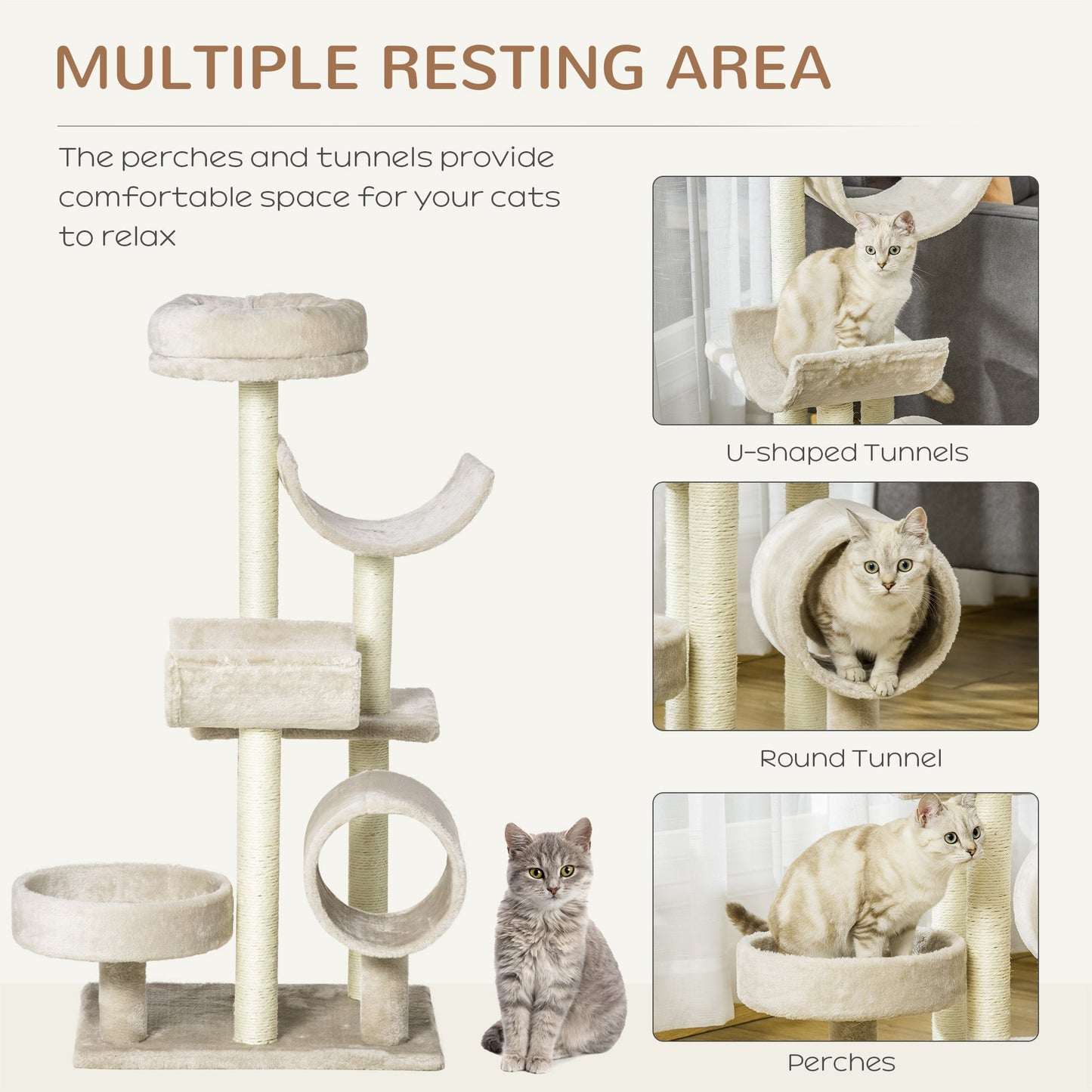 MULTIPLE RESTING AREA

The perches and tunnels provide comfortable space for your cats to relax

U-shaped Tunnels

Round Tunnel

Perches