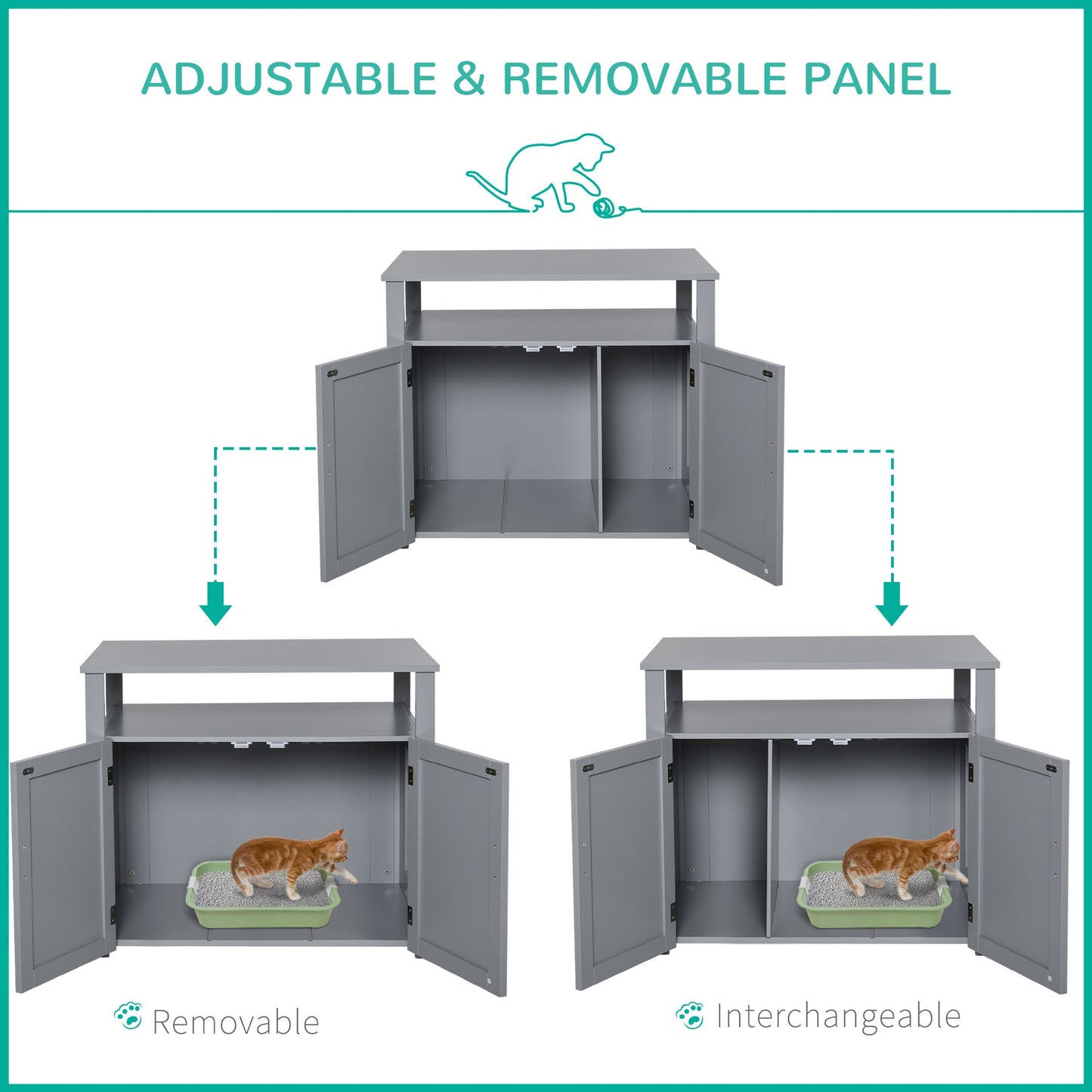 ADJUSTABLE & REMOVABLE PANEL

Removable

Interchangeable