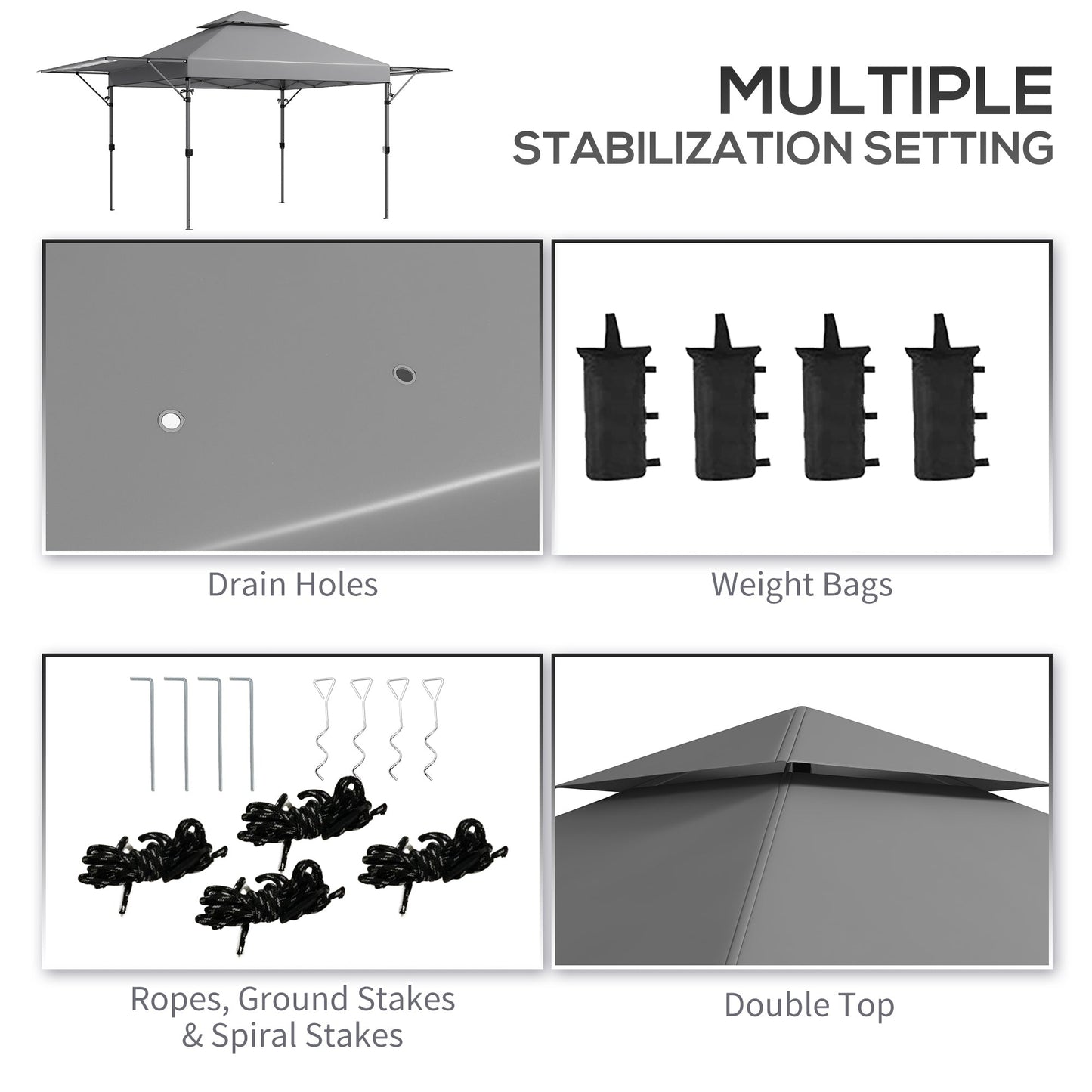 MULTIPLE
STABILIZATION SETTING

Drain Holes

Weight Bags

Ropes, Ground Stakes & Spiral Stakes

Double Top