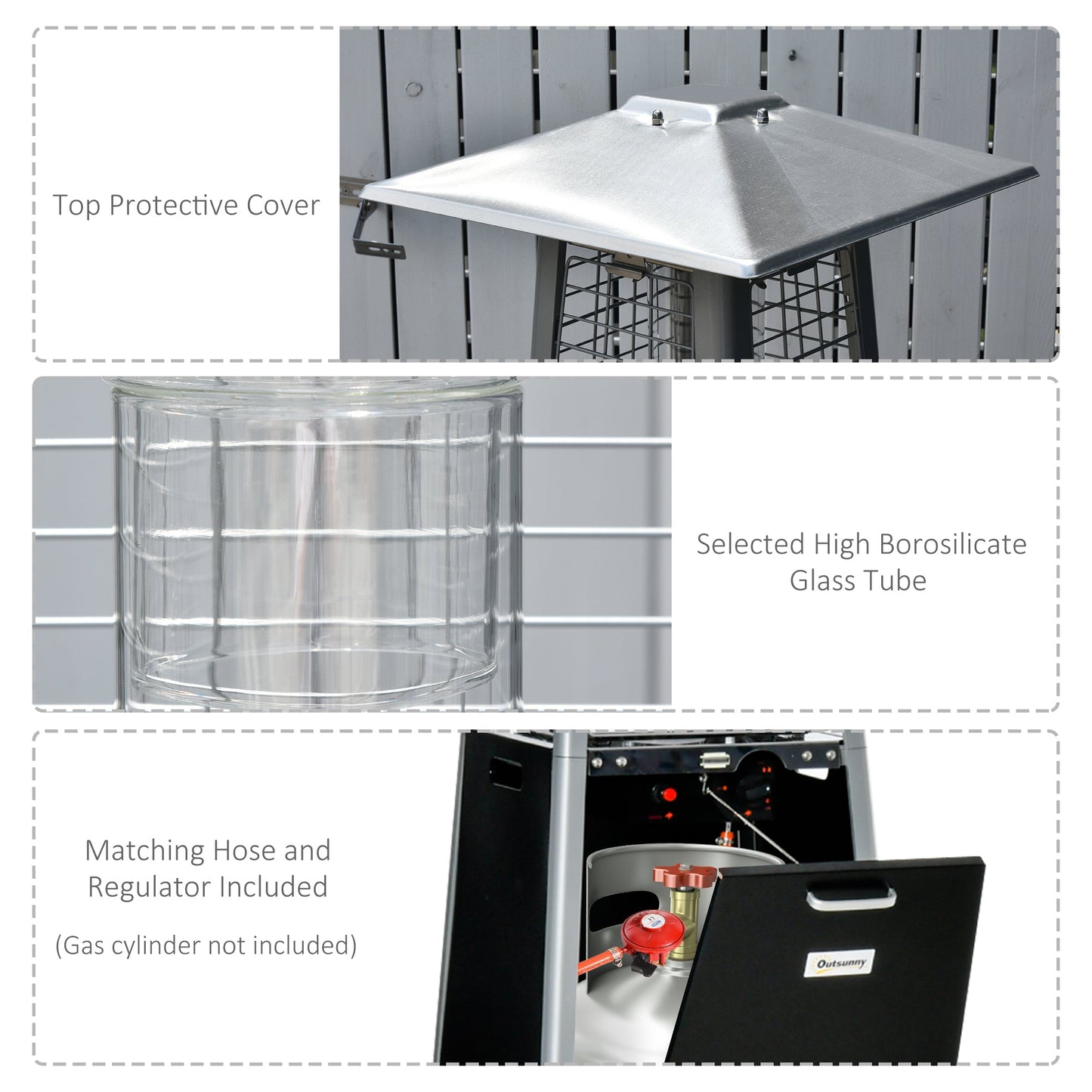 Top Protective Cover

Selected High Borosilicate Glass Tube

Matching Hose and Regulator Included

(Gas cylinder not included)

Outsunny