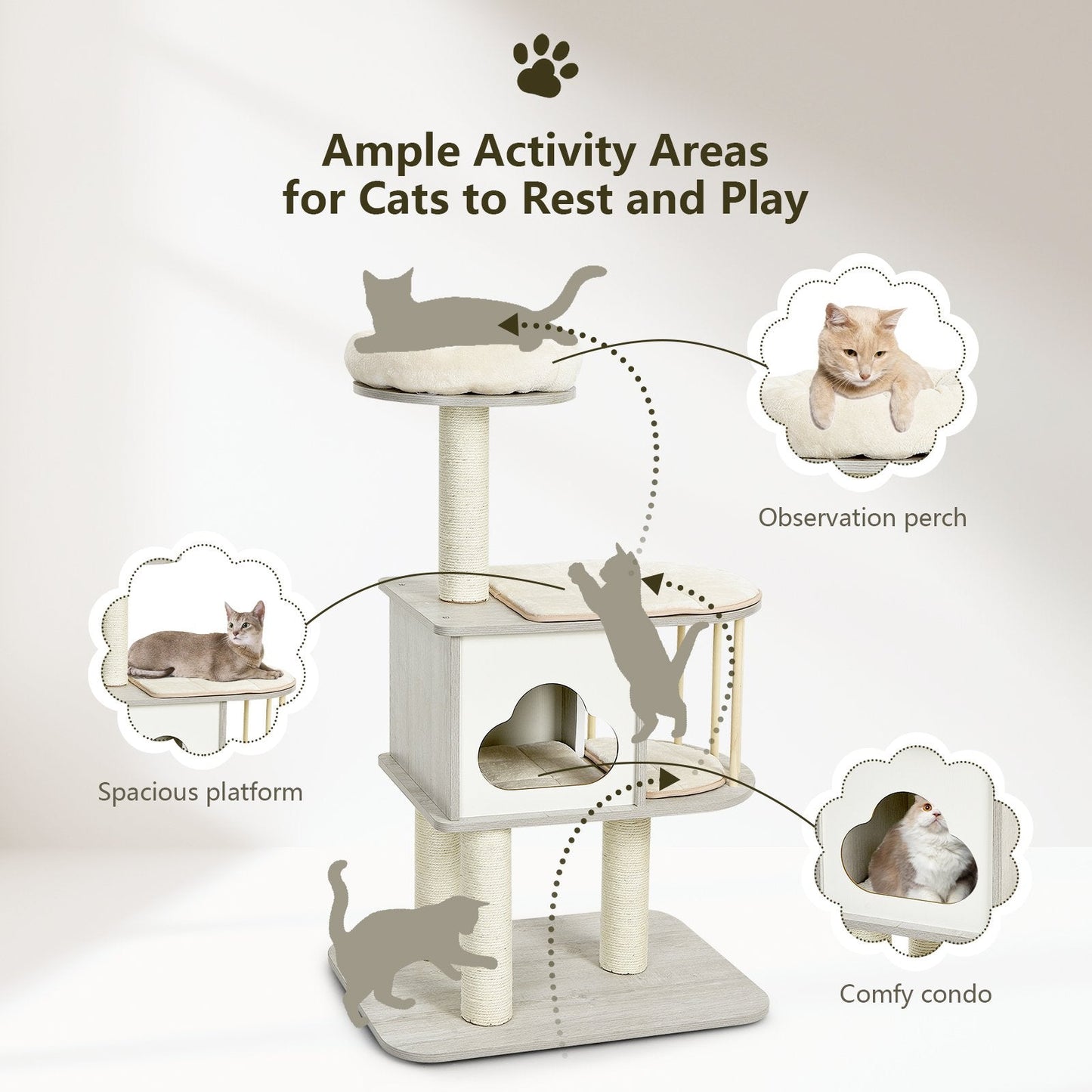 Ample Activity Areas for Cats to Rest and Play

Observation perch

Spacious platform

Comfy condo