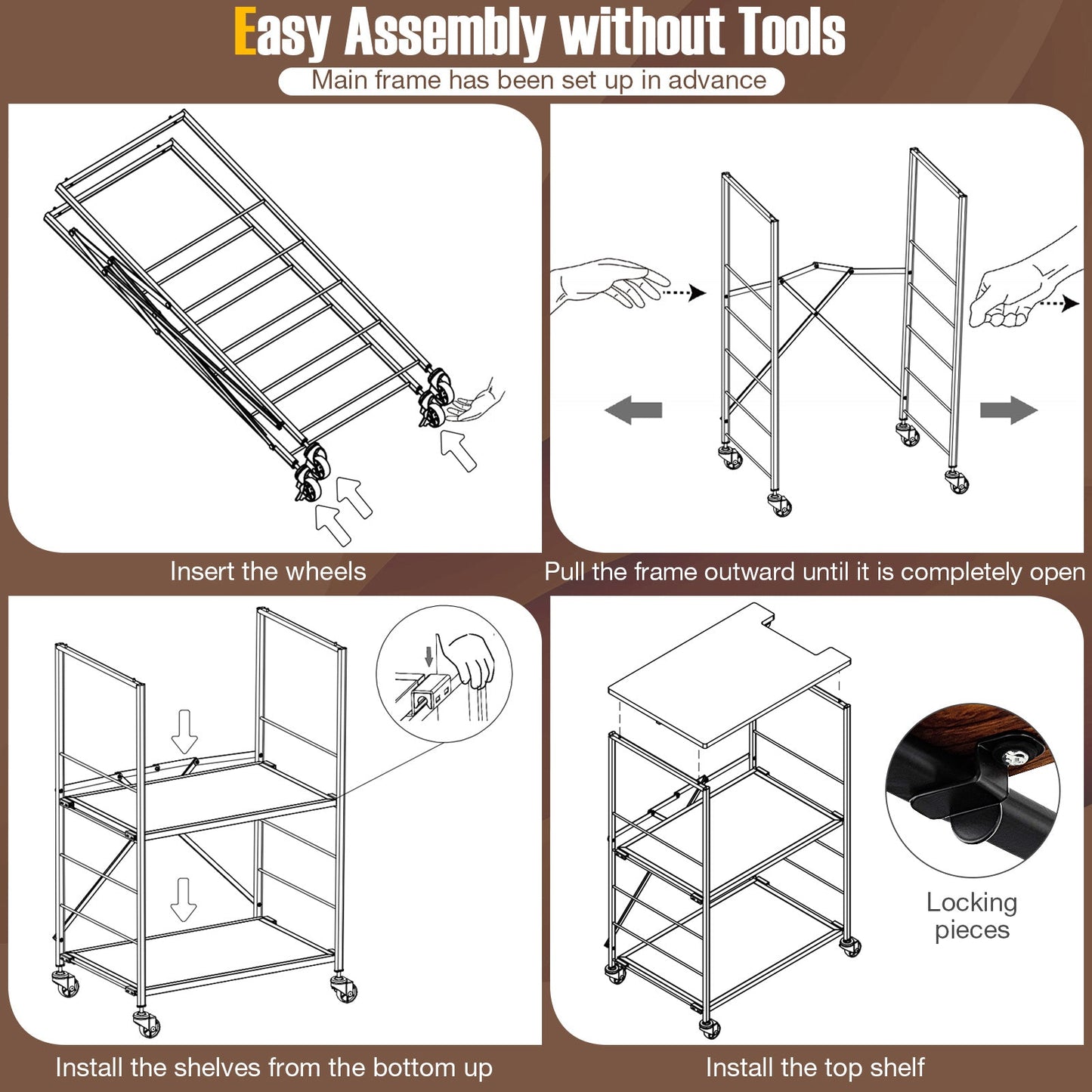 Easy Assembly without Tools

Main frame has been set up in advance

Insert the wheels

Pull the frame outward until it is completely open

Install the shelves from the bottom up

Locking pieces

Install the top shelf