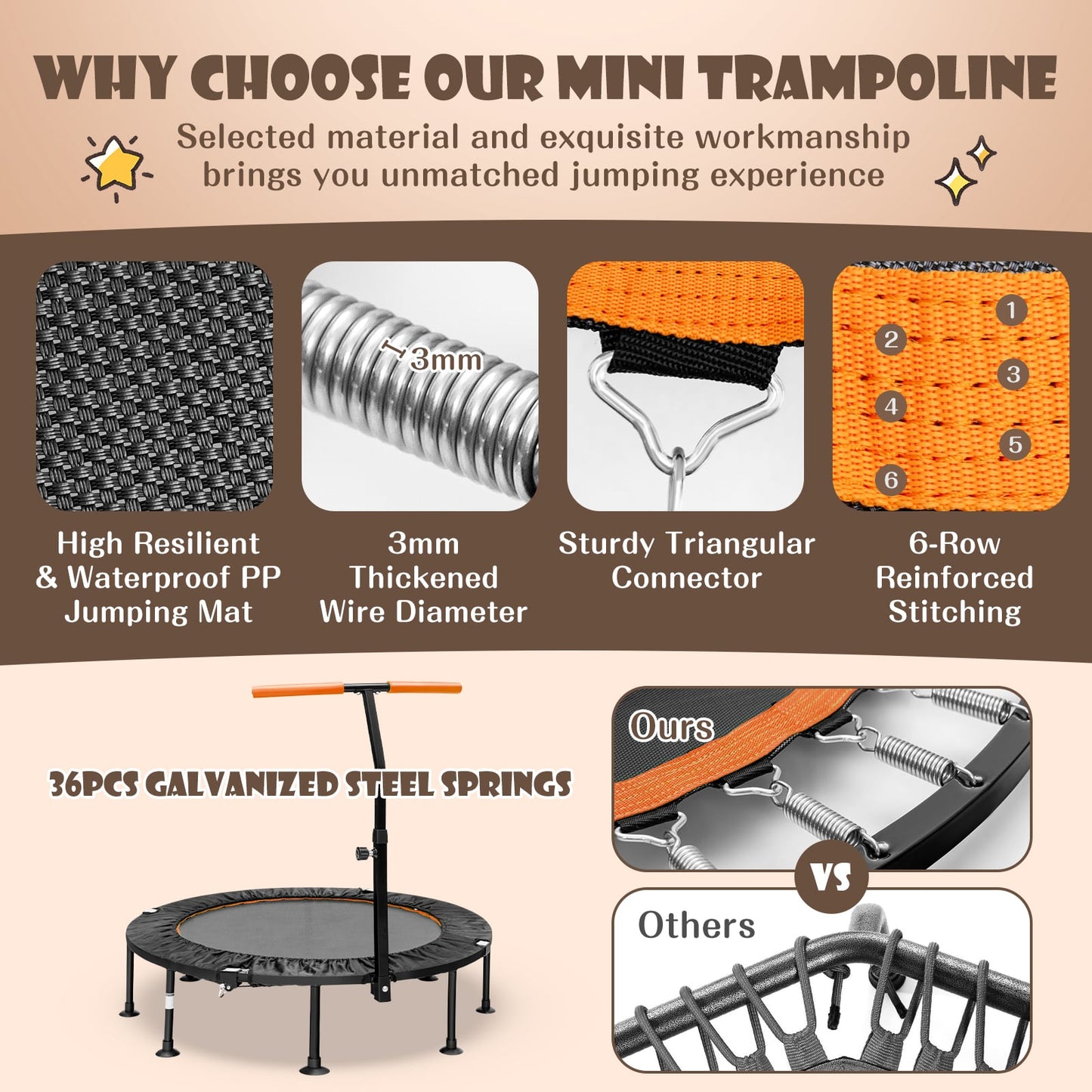 WHY CHOOSE OUR MINI TRAMPOLINE

Selected material and exquisite workmanship brings you unmatched jumping experience

3mm

1
2
3
4
5
6

High Resilient & Waterproof PP Jumping Mat

3mm Thickened Wire Diameter

Sturdy Triangular Connector

6-Row Reinforced Stitching

36PCS GALVANIZED STEEL SPRINGS

Ours

VS

Others