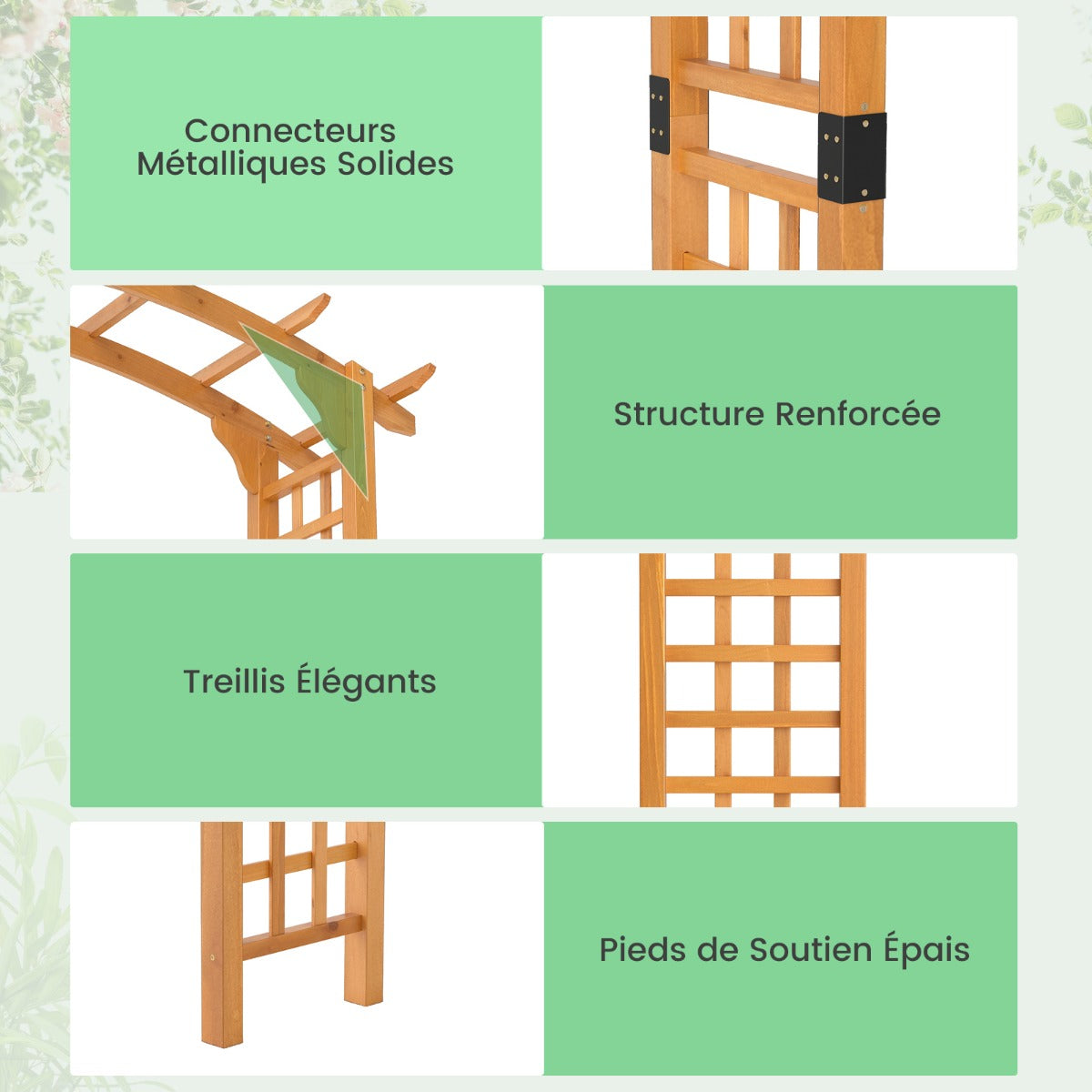 Connecteurs Métalliques Solides

Structure Renforcée

Treillis Élégants

Pieds de Soutien Épais