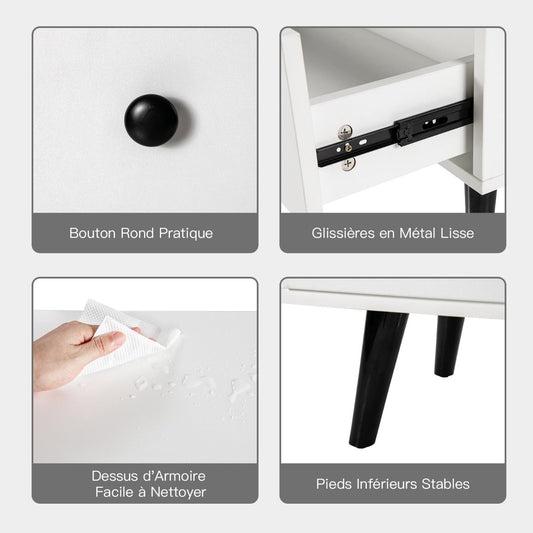 Bouton Rond Pratique

Glissières en Métal Lisse

Dessus d'Armoire Facile à Nettoyer

Pieds Inférieurs Stables