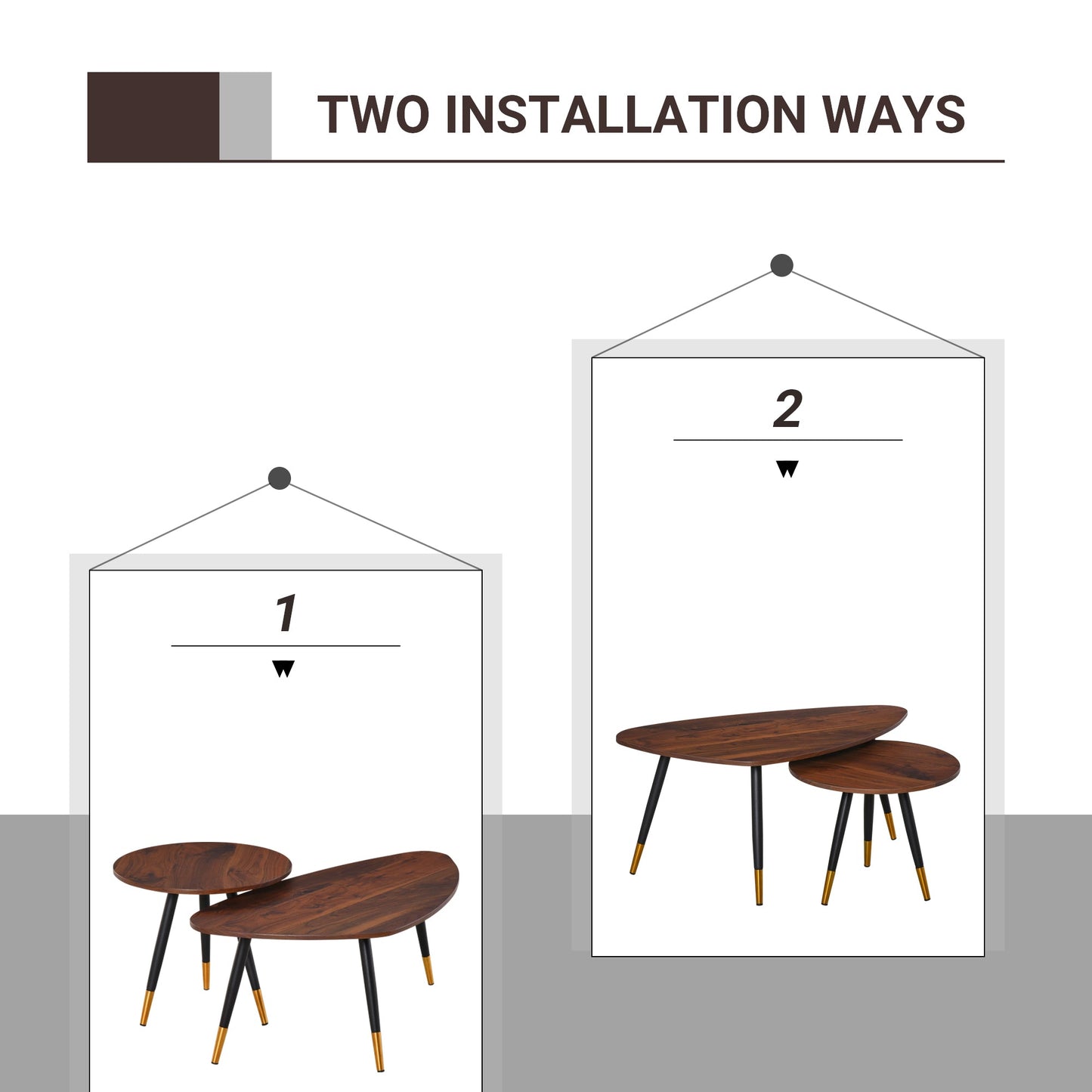 TWO INSTALLATION WAYS

1

2