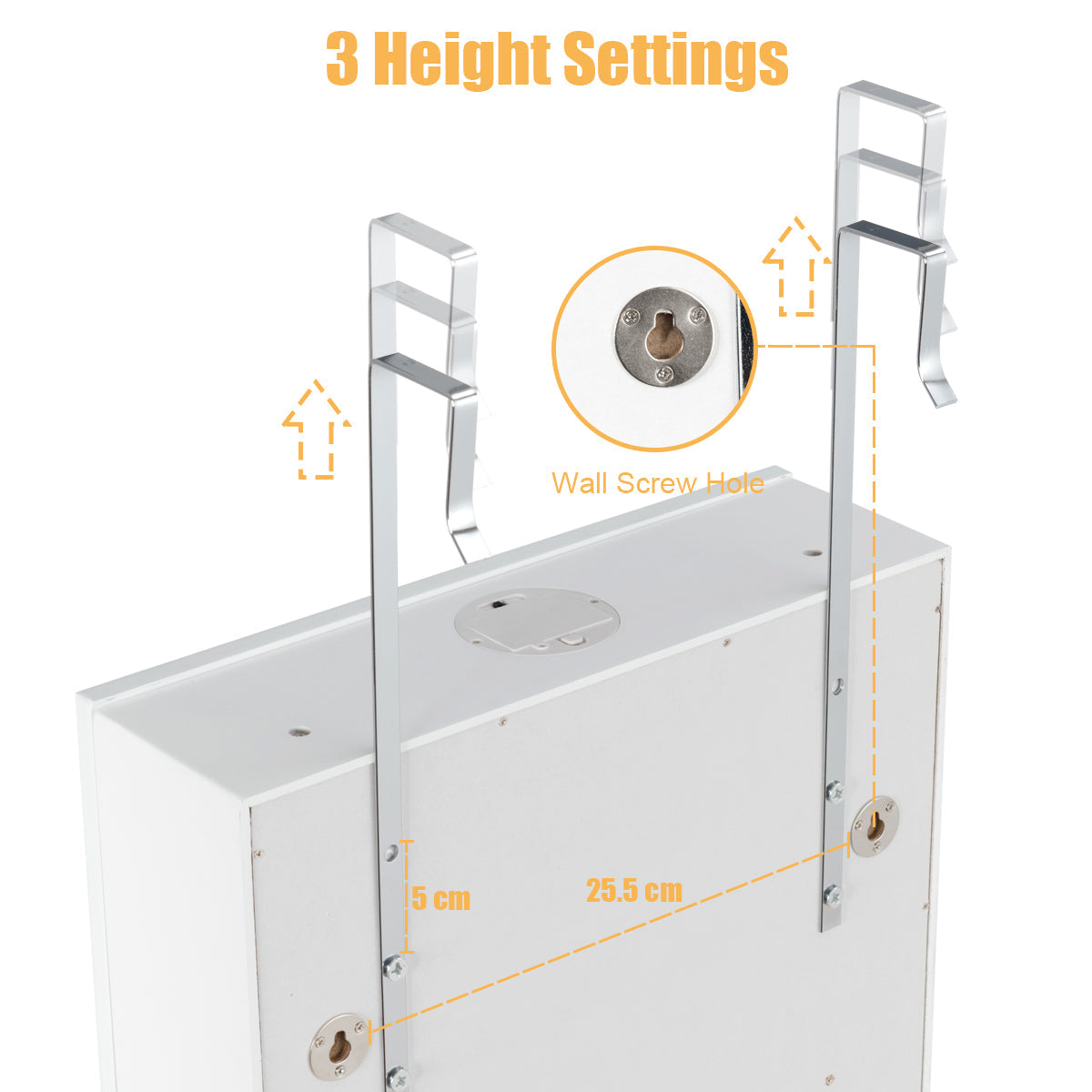 3 Height Settings

Wall Screw Hole

5 cm

25.5 cm