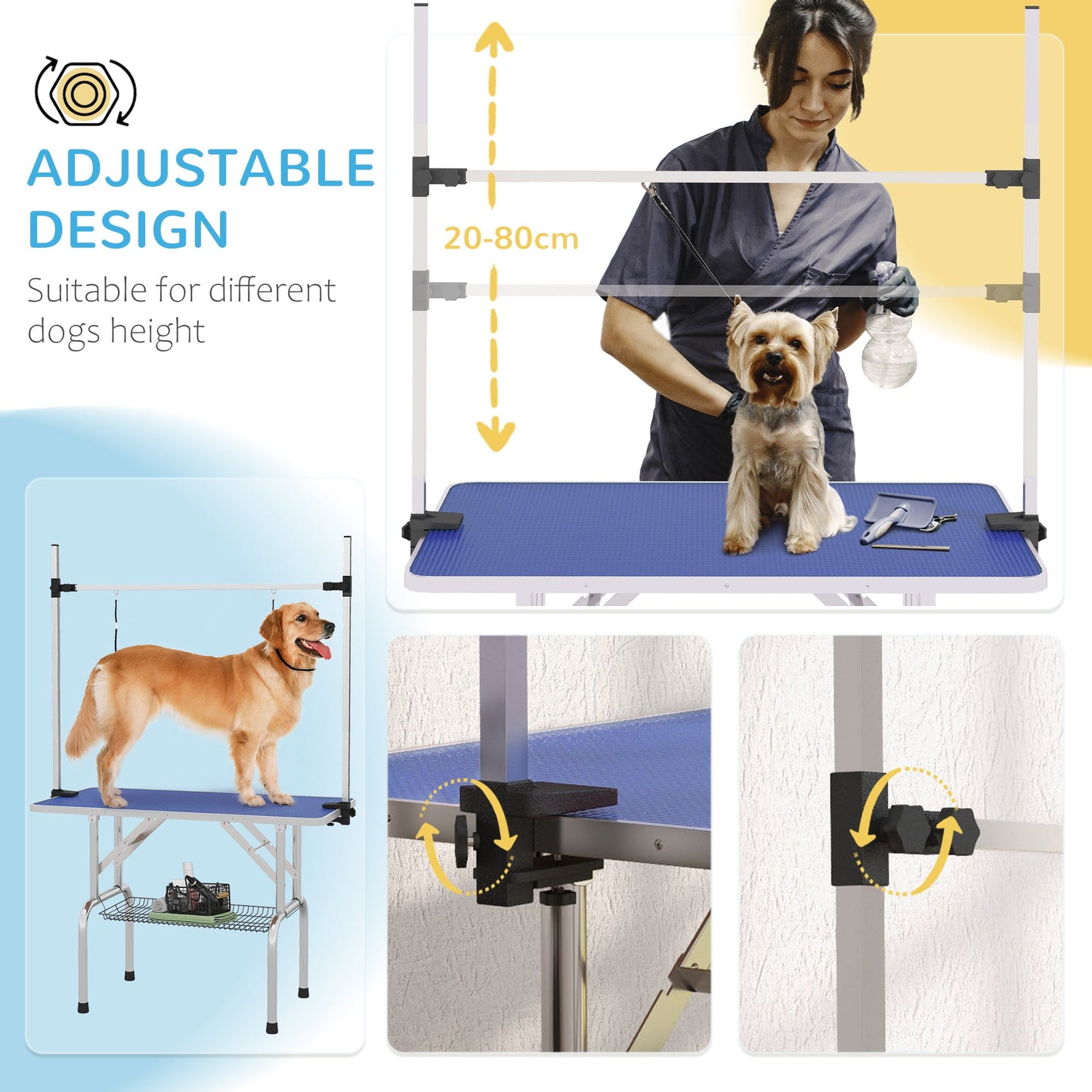 ADJUSTABLE DESIGN

Suitable for different dogs height

20-80cm