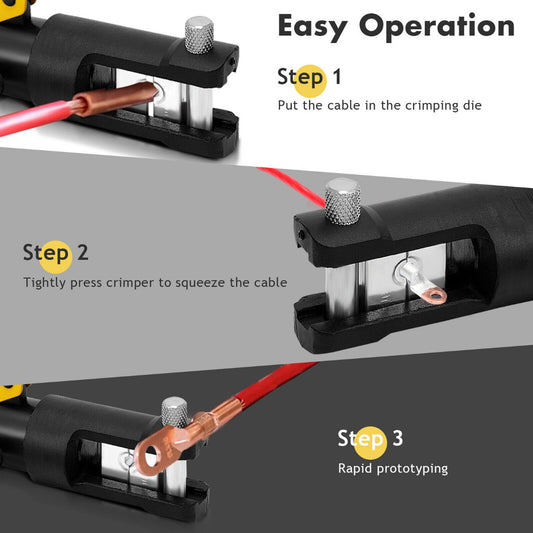 Easy Operation

Step 1
Put the cable in the crimping die

Step 2
Tightly press crimper to squeeze the cable

Step 3
Rapid prototyping