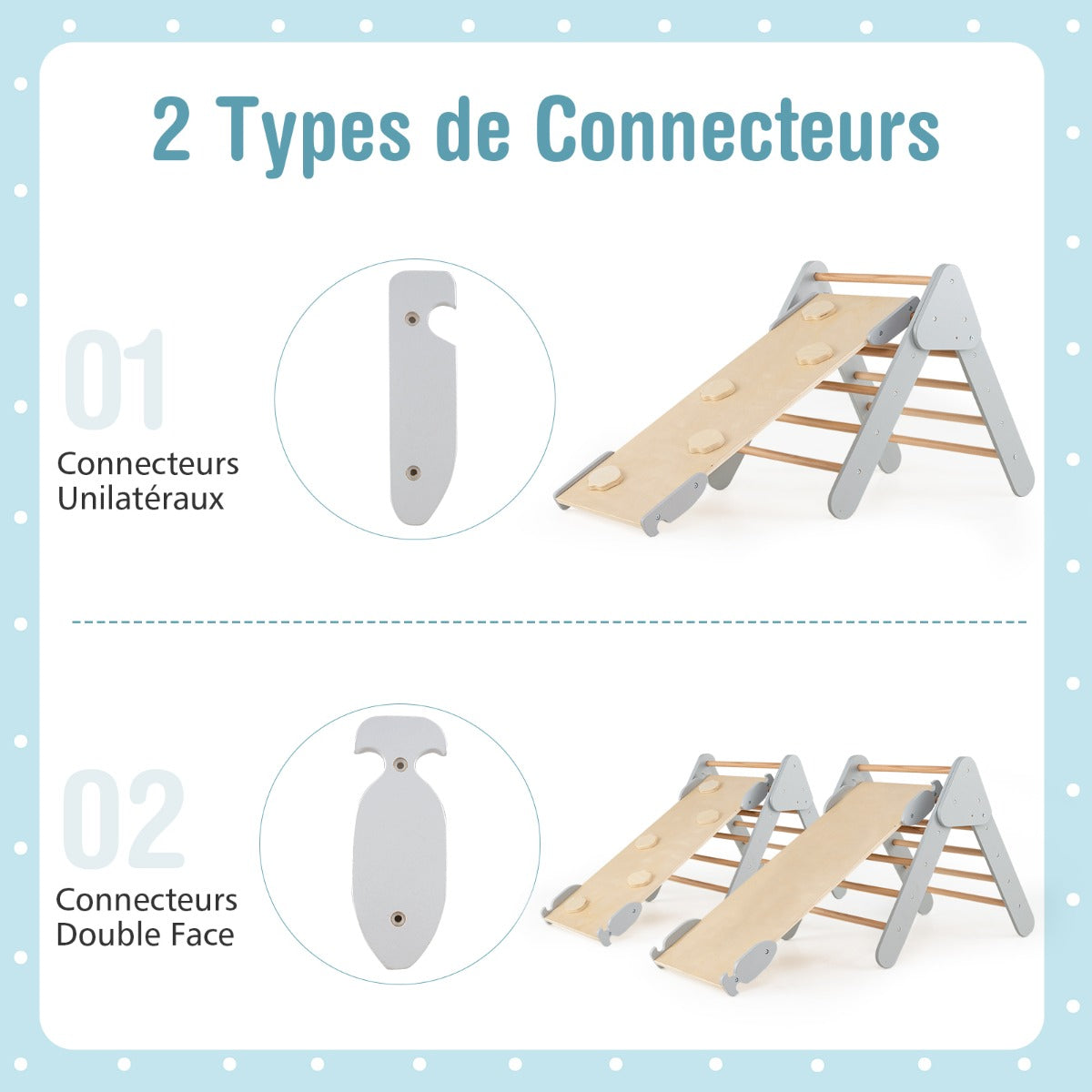 2 Types de Connecteurs

01

Connecteurs Unilatéraux

02

Connecteurs Double Face