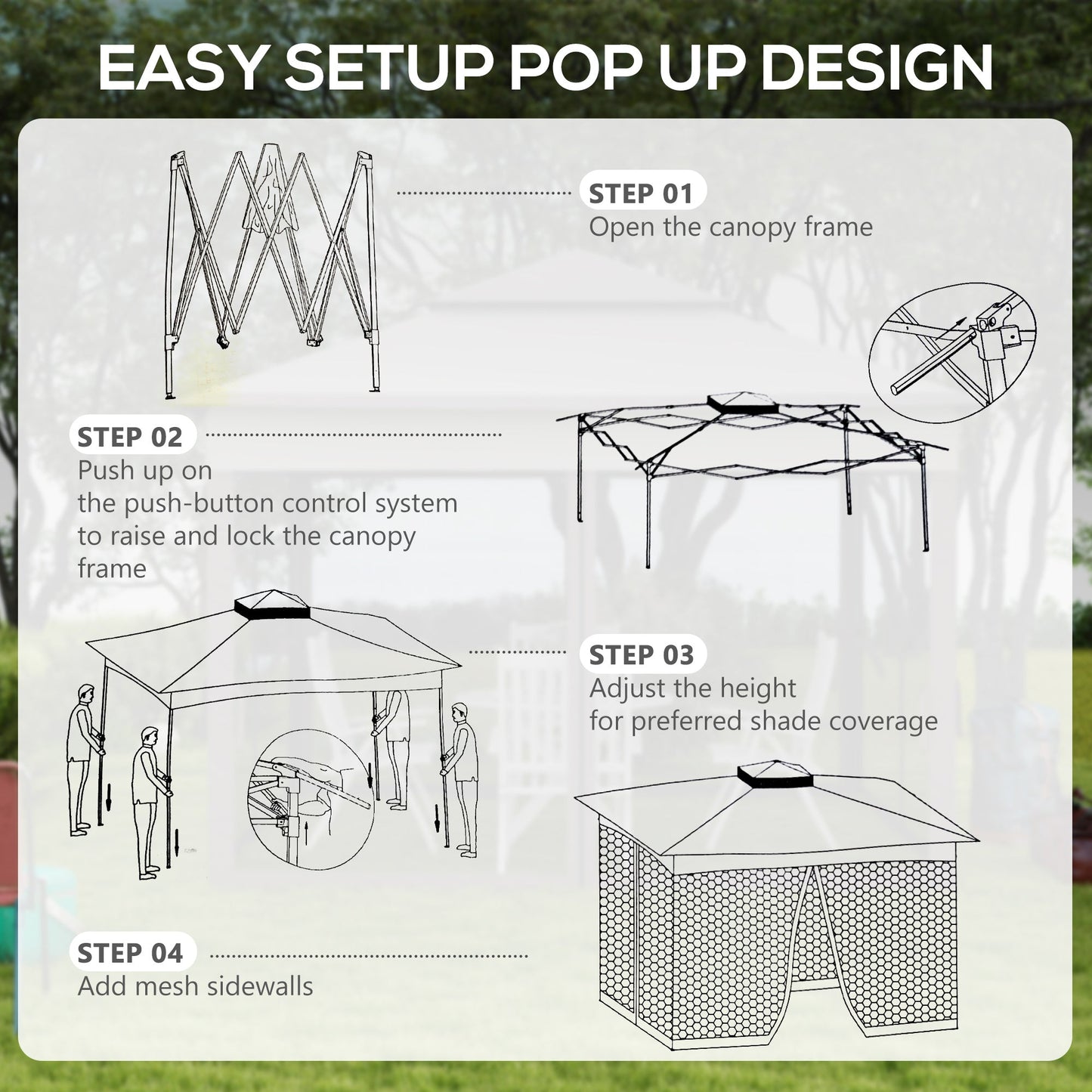 EASY SETUP POP UP DESIGN

STEP 01
Open the canopy frame

STEP 02
Push up on the push-button control system to raise and lock the canopy frame

STEP 03
Adjust the height for preferred shade coverage

STEP 04
Add mesh sidewalls