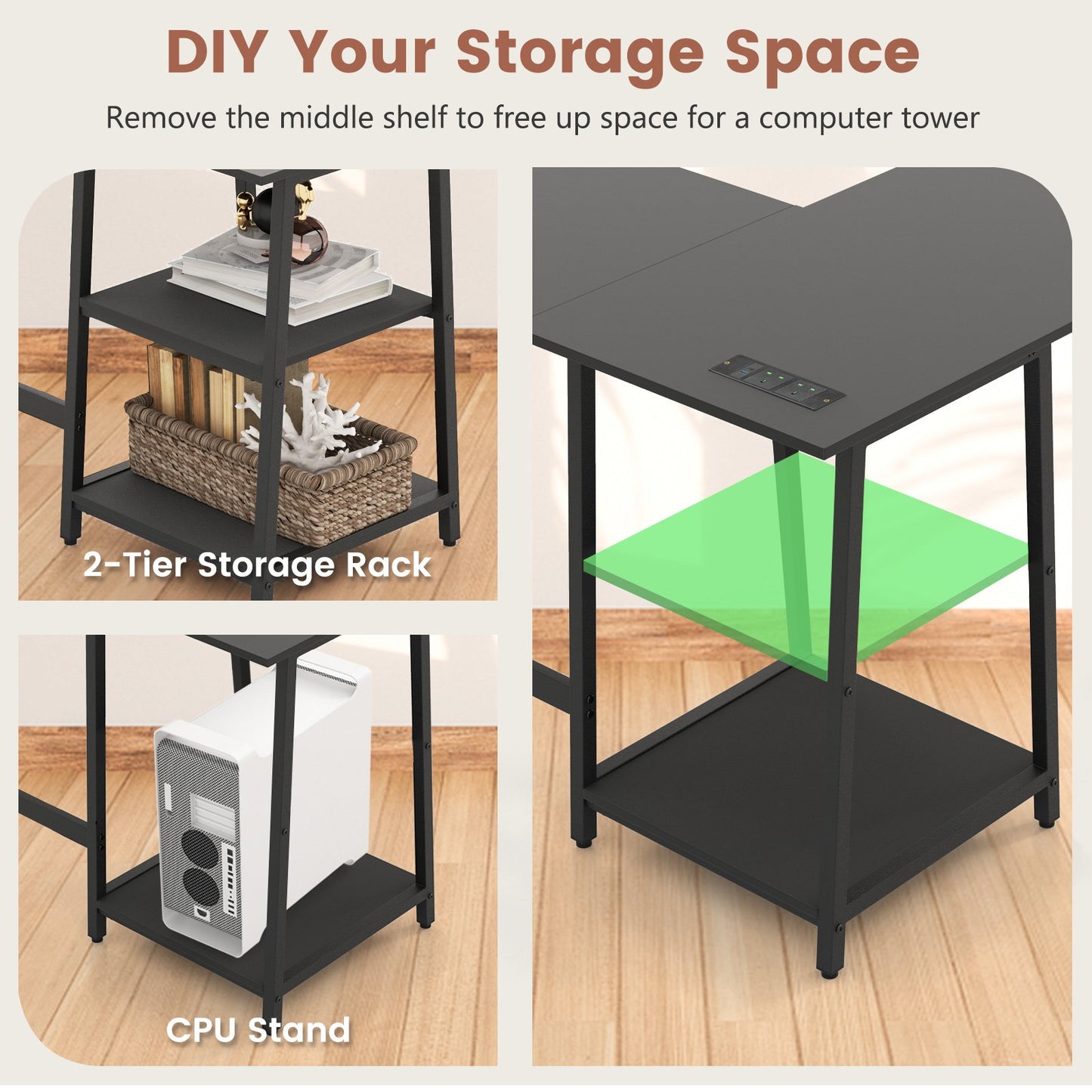 DIY Your Storage Space

Remove the middle shelf to free up space for a computer tower

2-Tier Storage Rack

CPU Stand