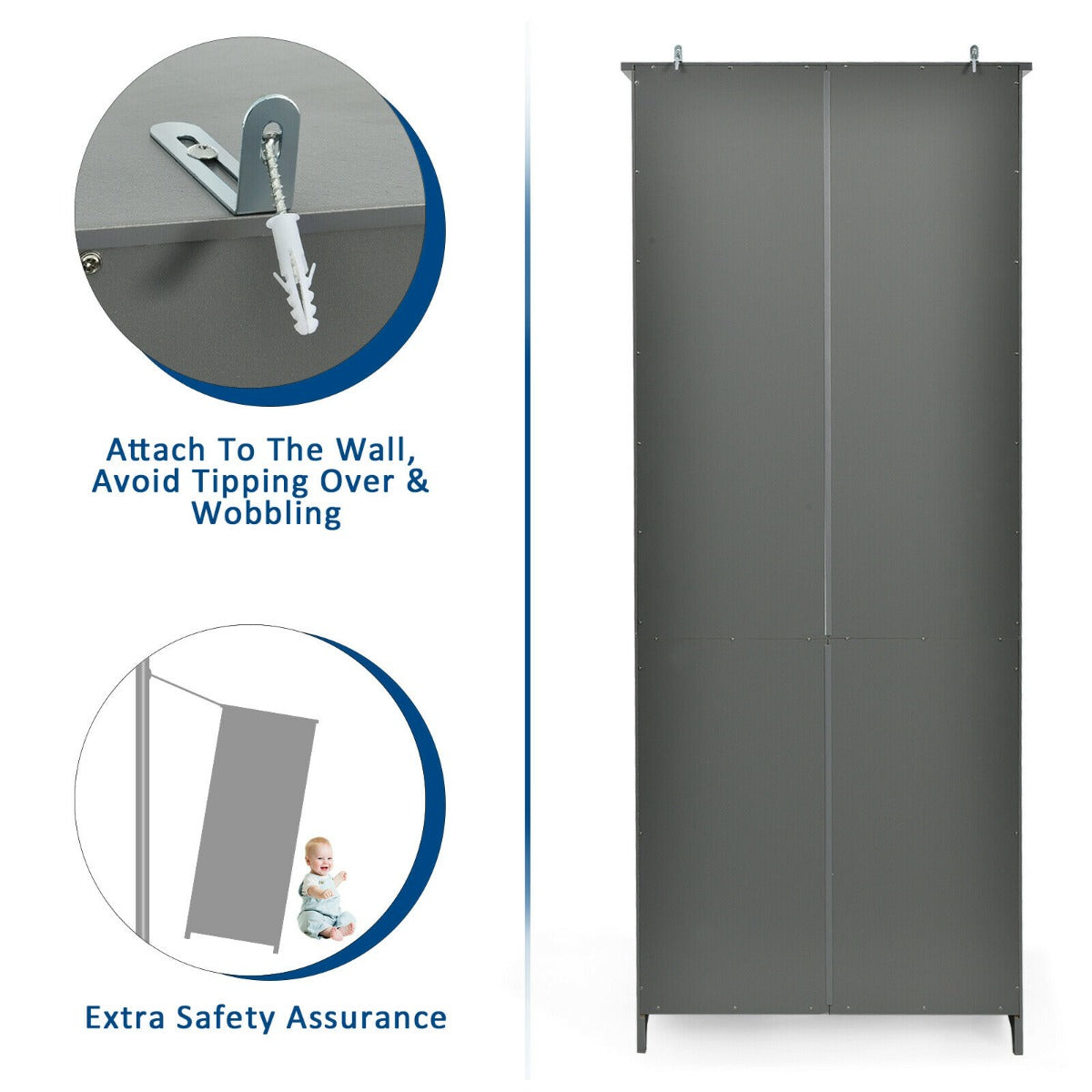 Attach To The Wall, Avoid Tipping Over & Wobbling

Extra Safety Assurance