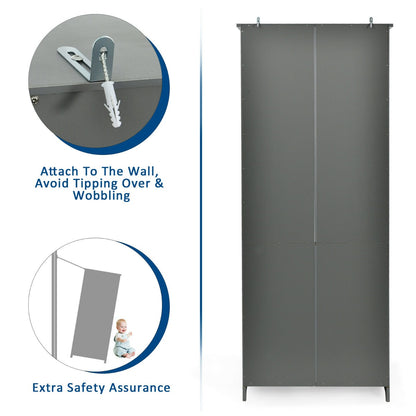 Attach To The Wall, Avoid Tipping Over & Wobbling

Extra Safety Assurance