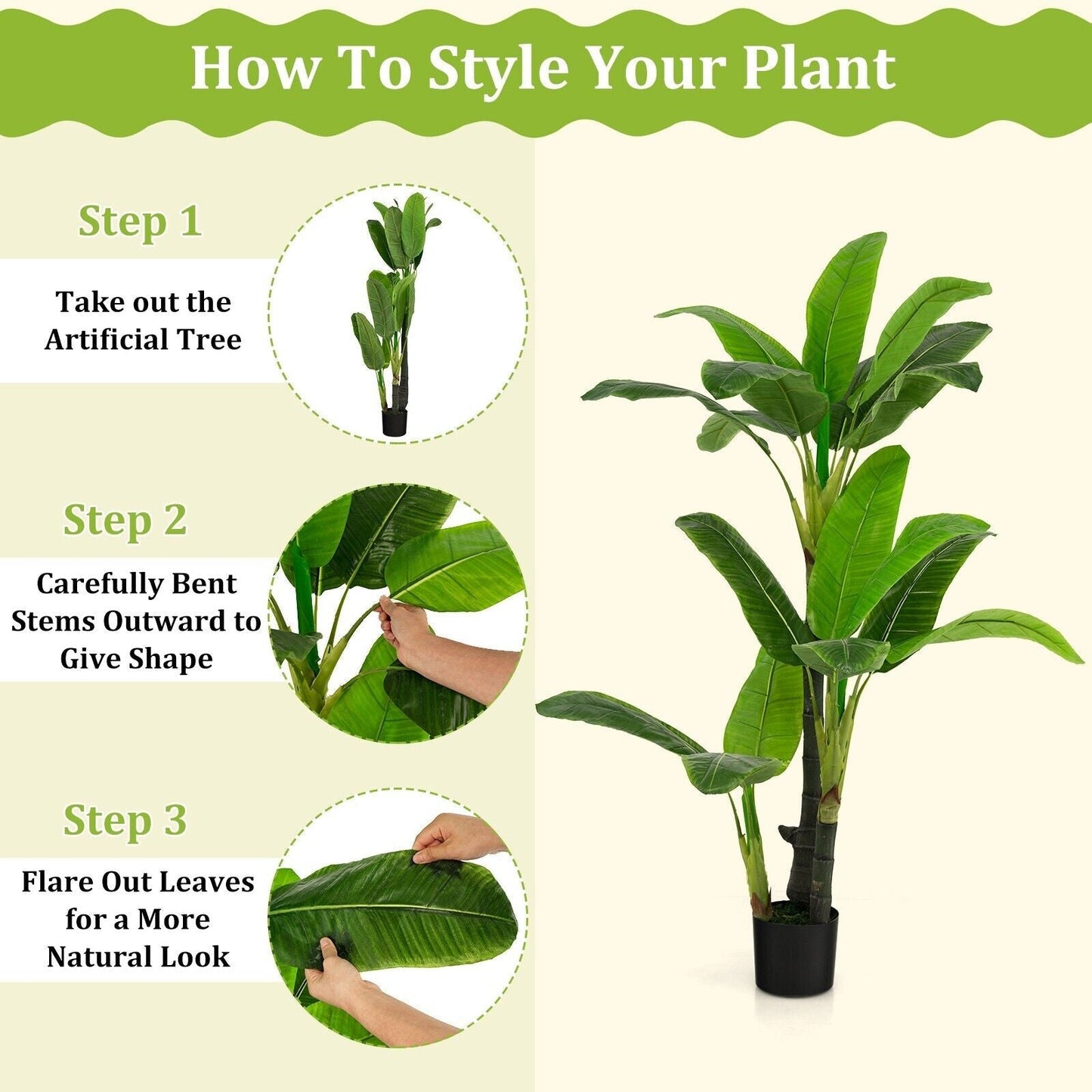 How To Style Your Plant

Step 1

Take out the Artificial Tree

Step 2

Carefully Bent Stems Outward to Give Shape

Step 3

Flare Out Leaves for a More Natural Look