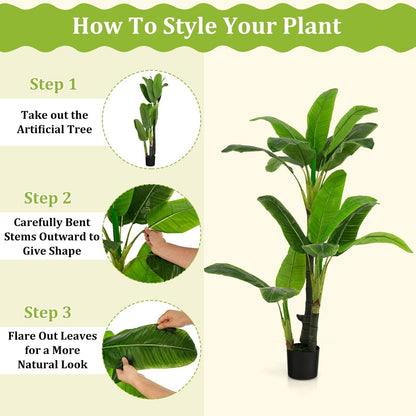 How To Style Your Plant

Step 1

Take out the Artificial Tree

Step 2

Carefully Bent Stems Outward to Give Shape

Step 3

Flare Out Leaves for a More Natural Look