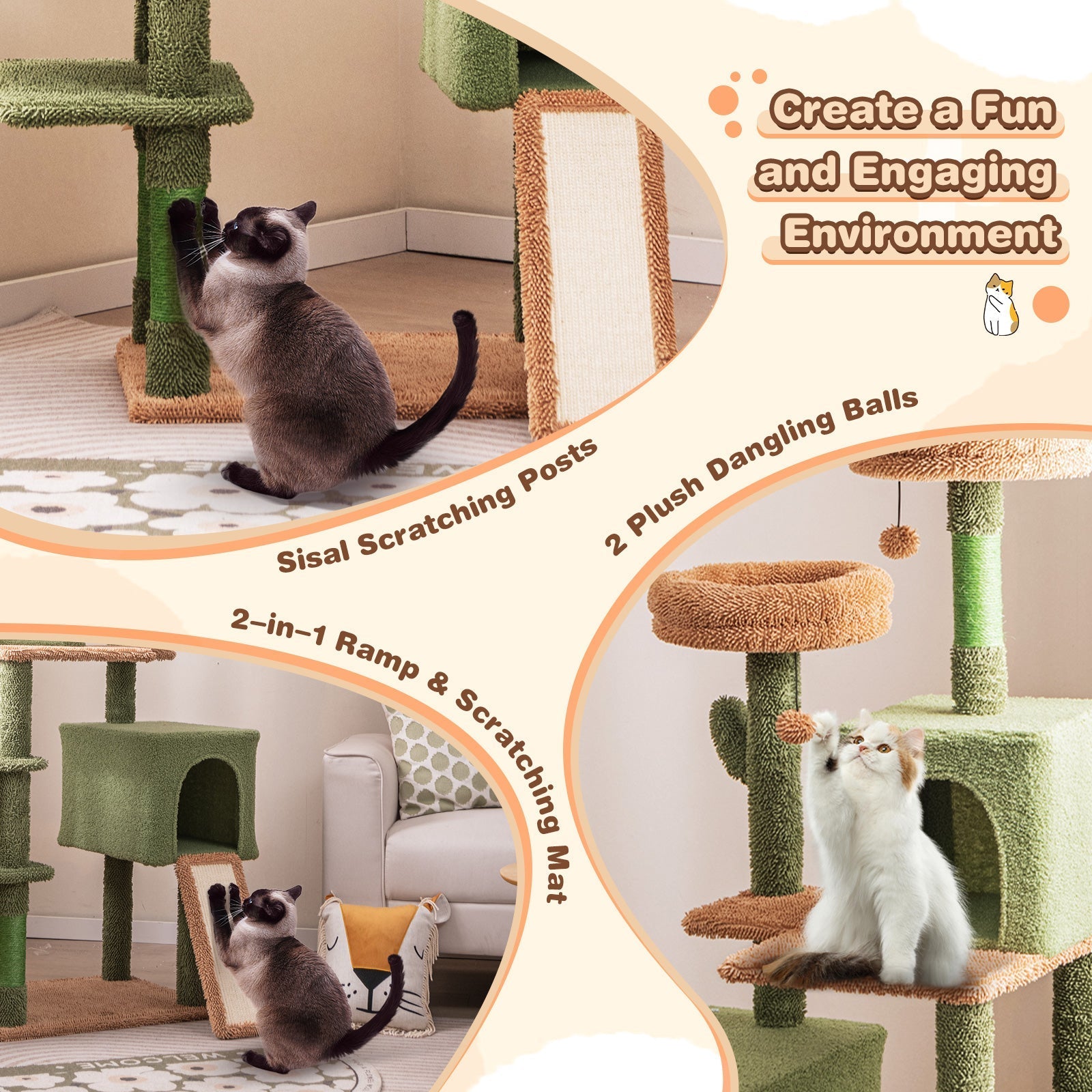 Create a Fun and Engaging Environment

Sisal Scratching Posts

2 Plush Dangling Balls

2-in-1 Ramp & Scratching Mat

WELCOME