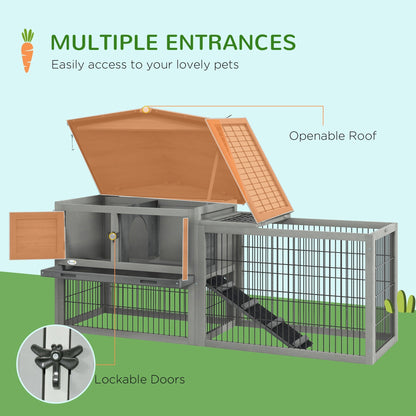 MULTIPLE ENTRANCES
Easily access to your lovely pets

Openable Roof

Lockable Doors