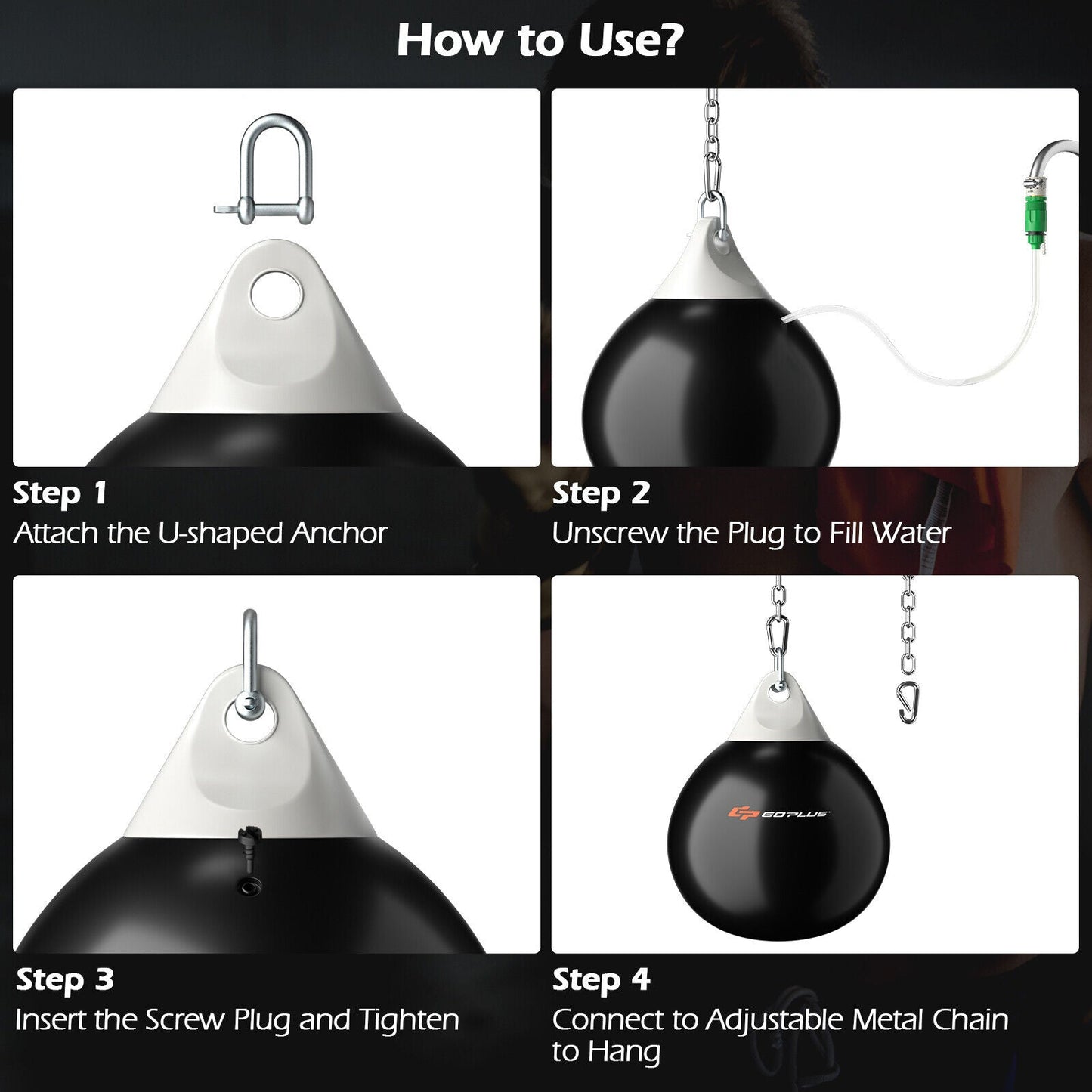 How to Use?

Step 1
Attach the U-shaped Anchor

Step 2
Unscrew the Plug to Fill Water

Step 3
Insert the Screw Plug and Tighten

GOPLUS

Step 4
Connect to Adjustable Metal Chain to Hang