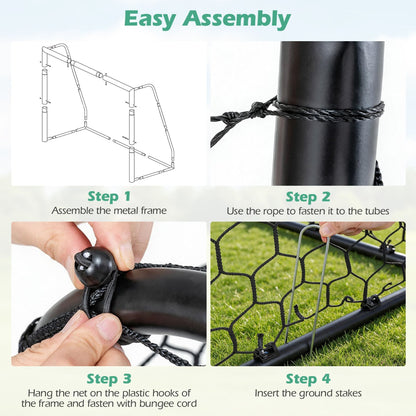 Easy Assembly

Step 1
Assemble the metal frame

Step 2
Use the rope to fasten it to the tubes

Step 3
Hang the net on the plastic hooks of the frame and fasten with bungee cord

Step 4
Insert the ground stakes