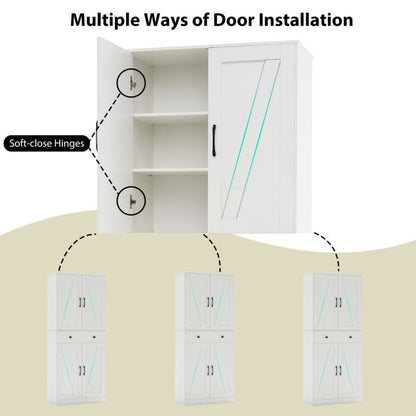 Multiple Ways of Door Installation

Soft-close Hinges