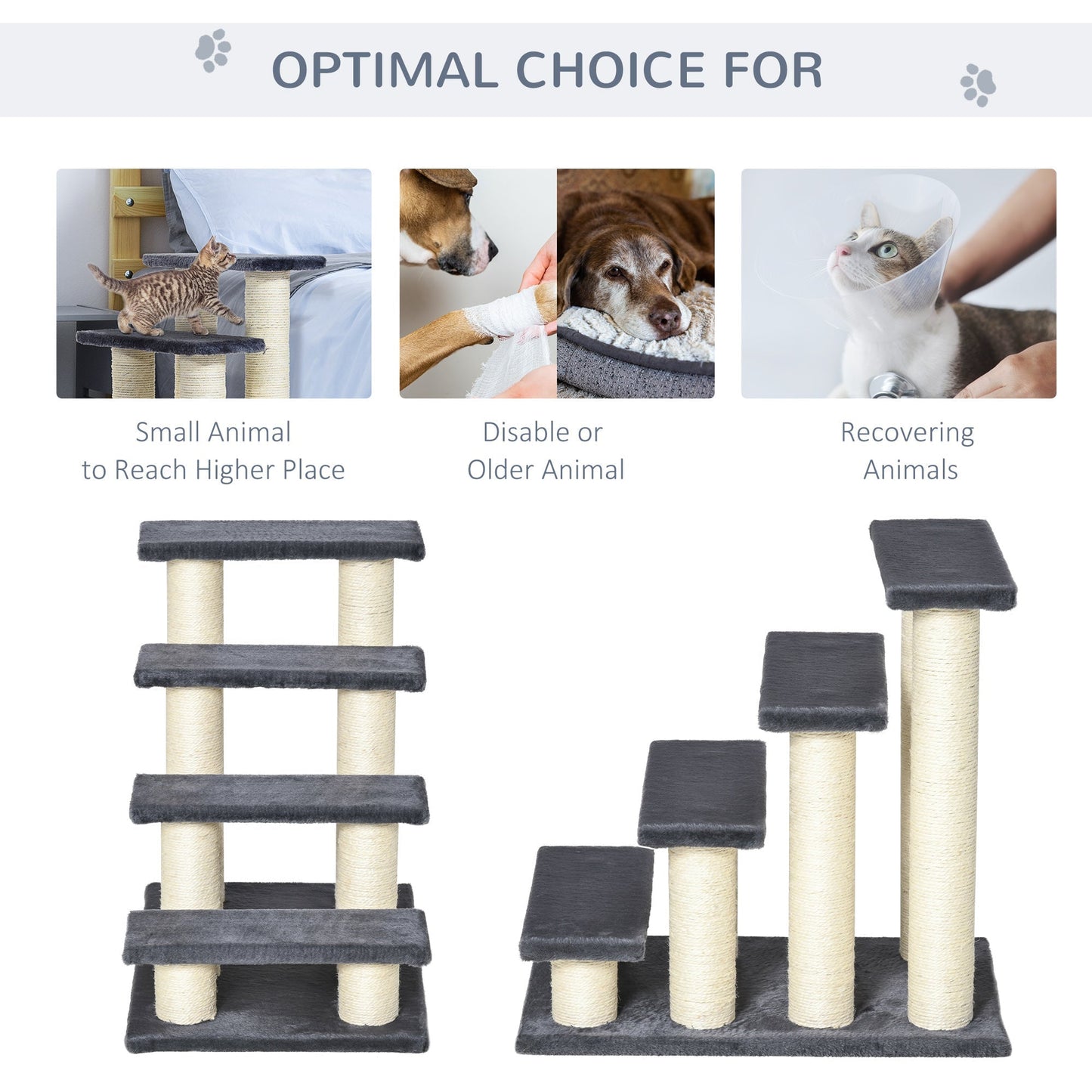 OPTIMAL CHOICE FOR

Small Animal
to Reach Higher Place

Disable or
Older Animal

Recovering
Animals