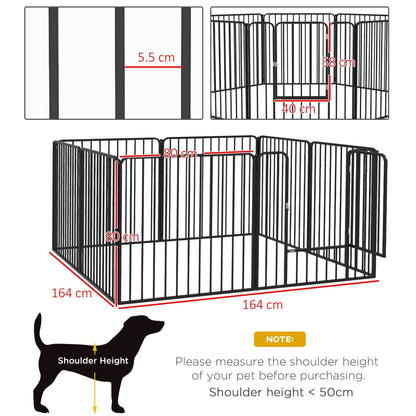 5.5 cm

58 cm

40 cm

80 cm

80 cm

164 cm

164 cm

Shoulder Height

NOTE:

Please measure the shoulder height of your pet before purchasing.

Shoulder height < 50cm