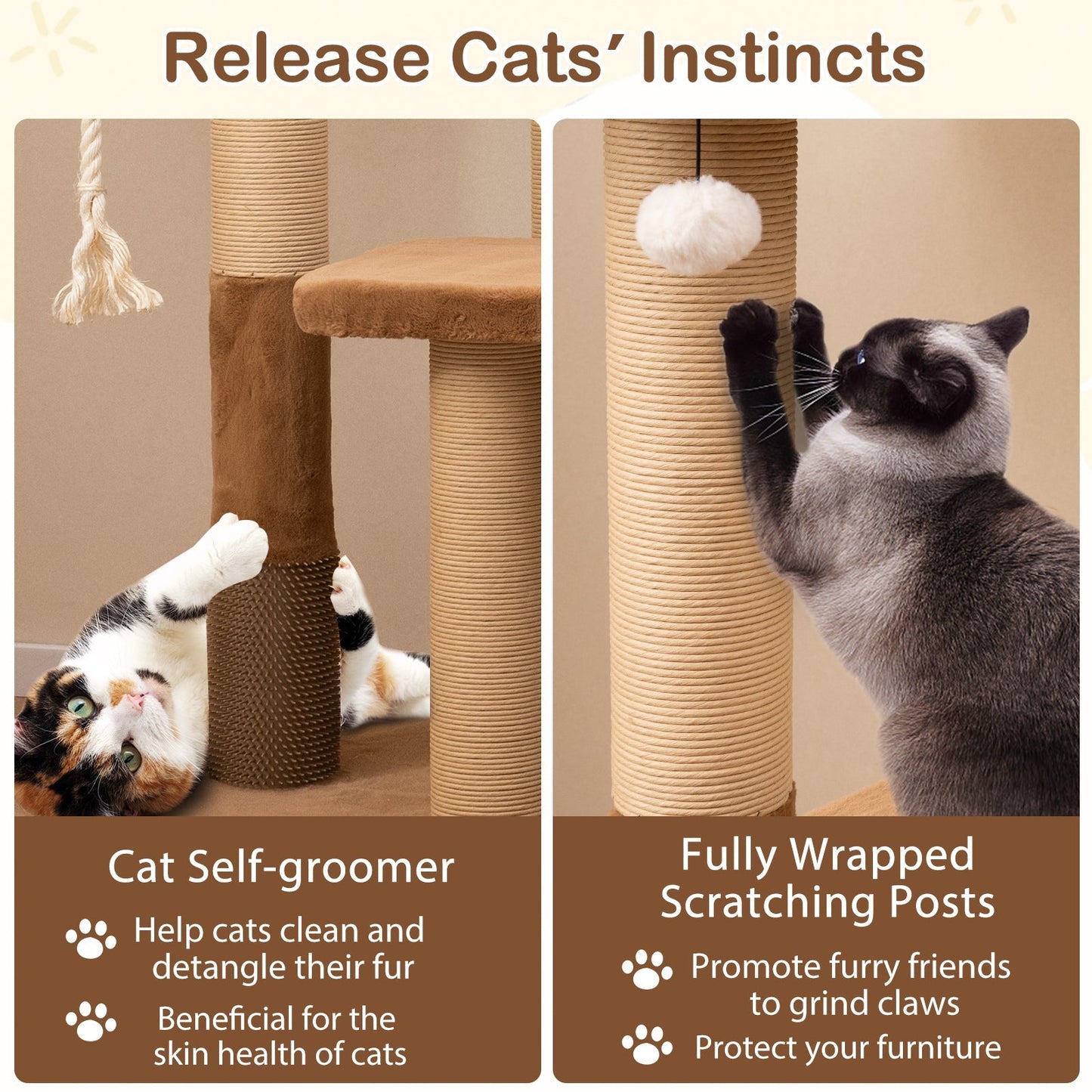 Release Cats' Instincts

Cat Self-groomer

Help cats clean and detangle their fur

Beneficial for the skin health of cats

Fully Wrapped Scratching Posts

Promote furry friends to grind claws

Protect your furniture