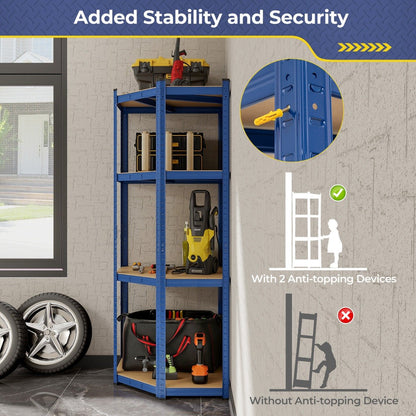 Added Stability and Security

With 2 Anti-topping Devices

Without Anti-topping Device