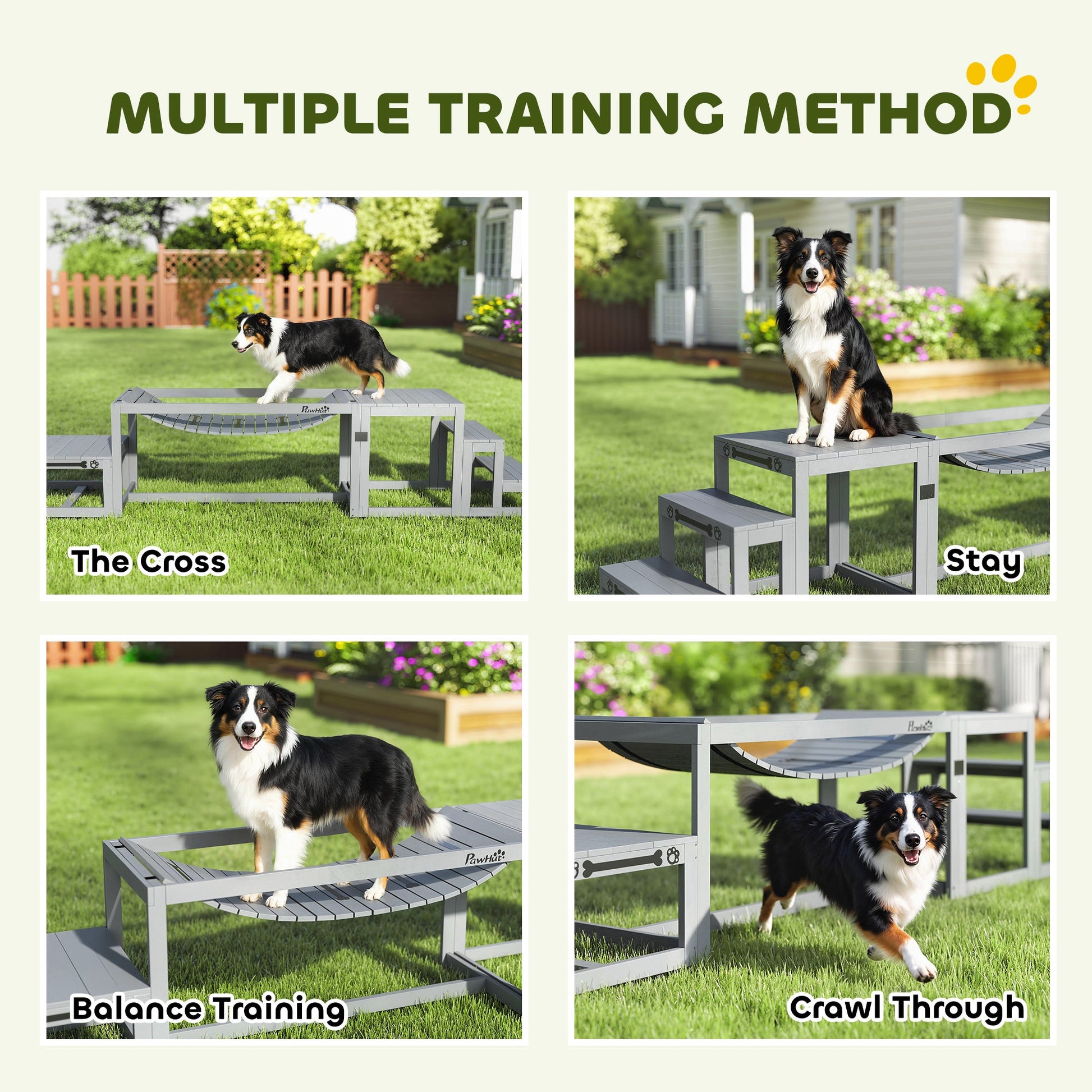 MULTIPLE TRAINING METHOD

PawHut

The Cross

Stay

PawHut

Balance Training

PawHut

Crawl Through