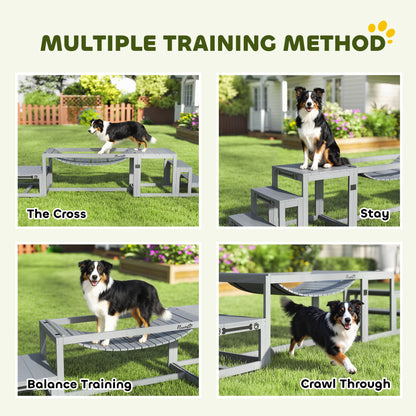 MULTIPLE TRAINING METHOD

The Cross

Stay

Balance Training

Crawl Through