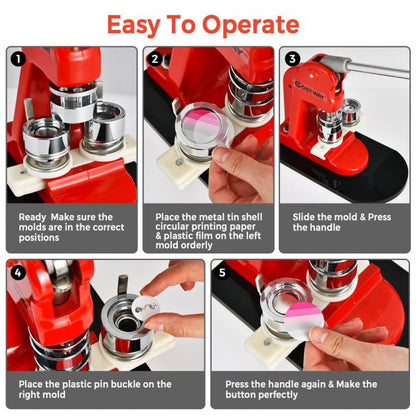 Easy To Operate

1

Ready Make sure the molds are in the correct positions

2

Place the metal tin shell circular printing paper & plastic film on the left mold orderly

3

Costway

Slide the mold & Press the handle

4

Place the plastic pin buckle on the right mold

5

Press the handle again & Make the button perfectly