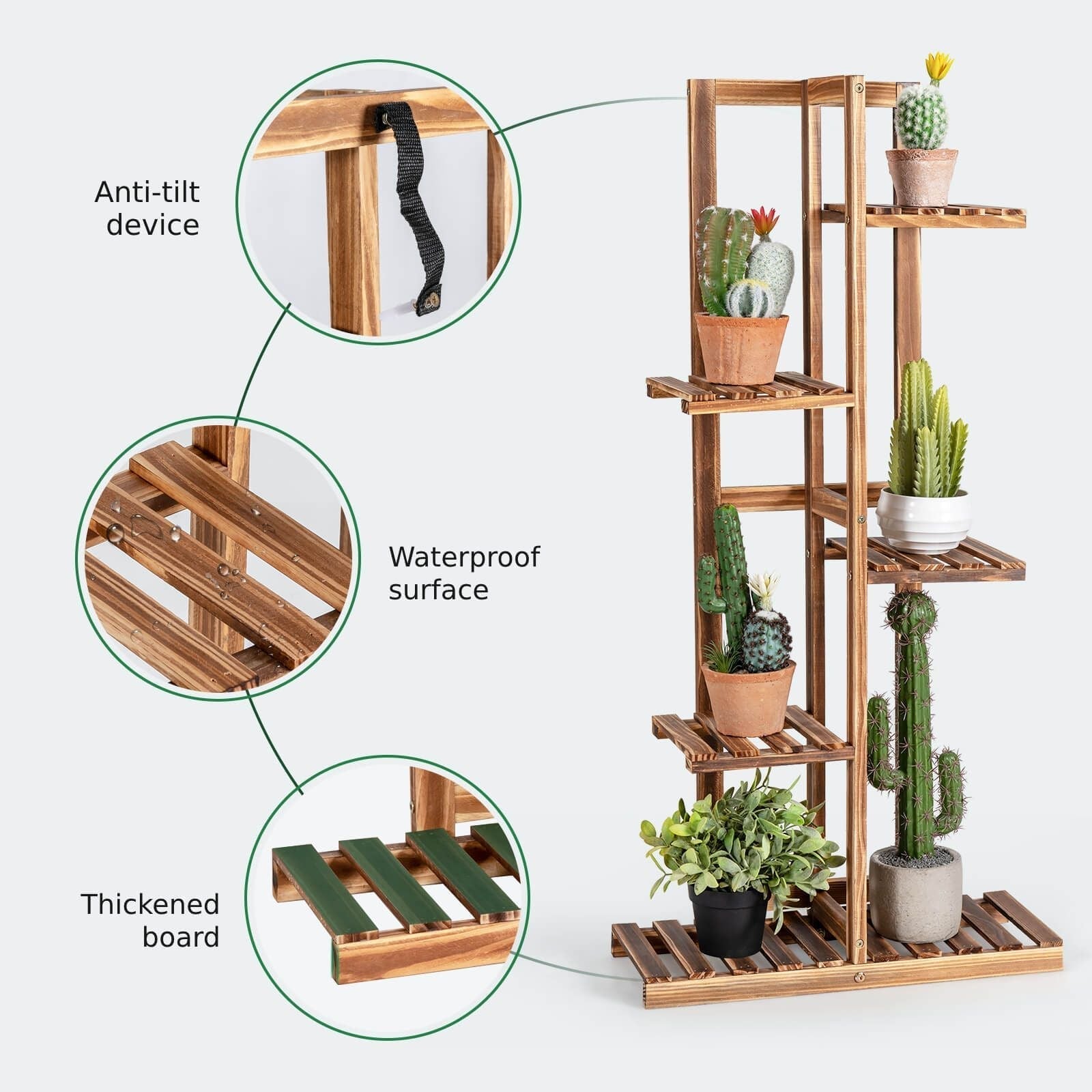 Anti-tilt device

Waterproof surface

Thickened board