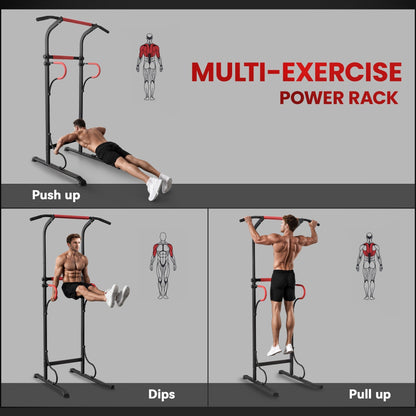 MULTI-EXERCISE
POWER RACK

Push up

Dips

Pull up