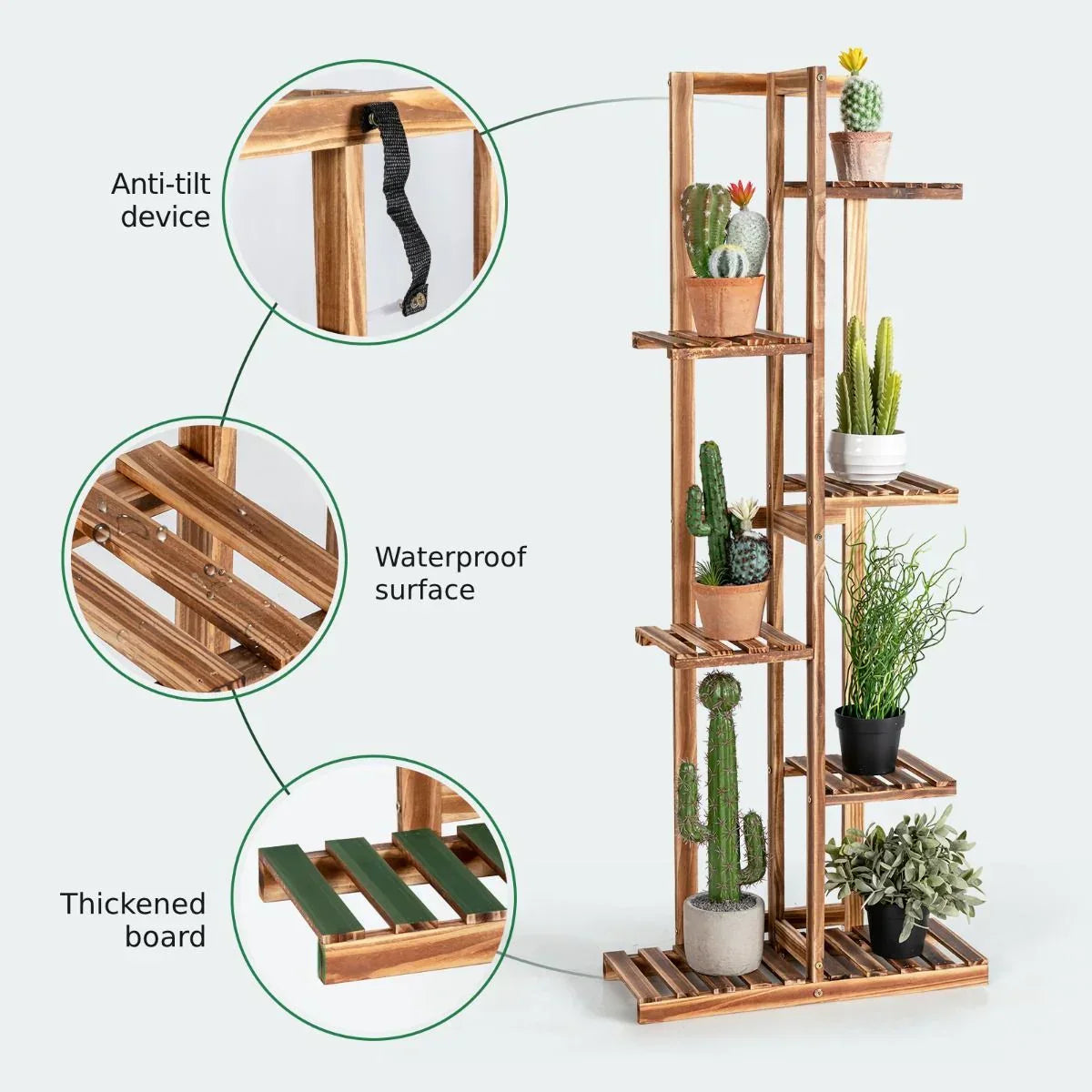 Anti-tilt device

Waterproof surface

Thickened board