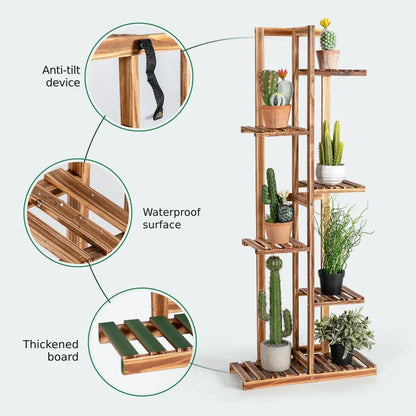 Anti-tilt device

Waterproof surface

Thickened board