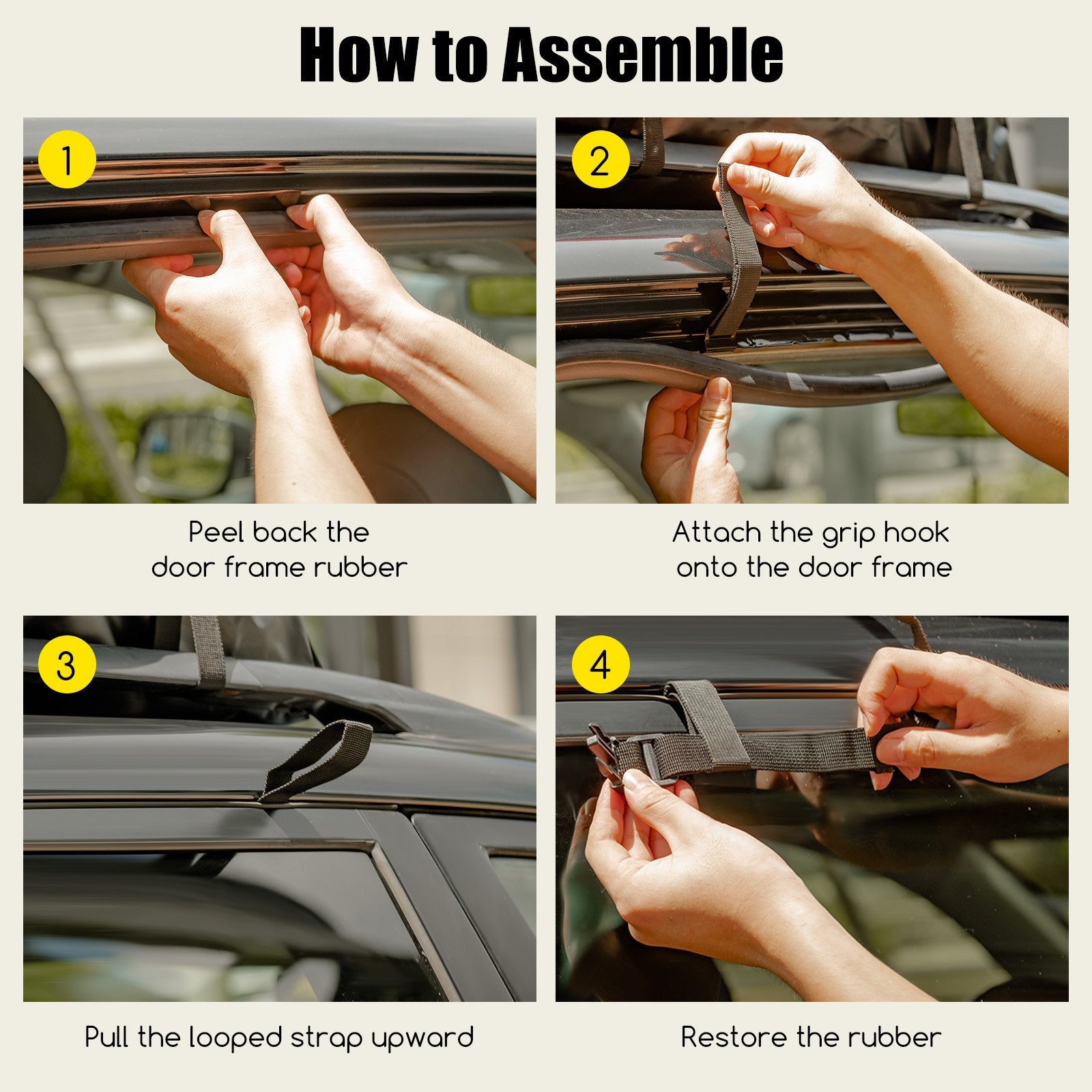 How to Assemble

1

Peel back the door frame rubber

2

Attach the grip hook onto the door frame

3

Pull the looped strap upward

4

Restore the rubber