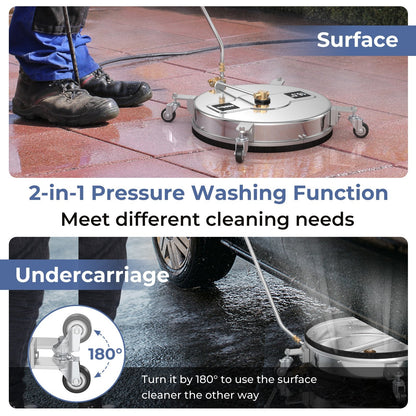 Surface

2-in-1 Pressure Washing Function

Meet different cleaning needs

Undercarriage

180°

Turn it by 180° to use the surface cleaner the other way