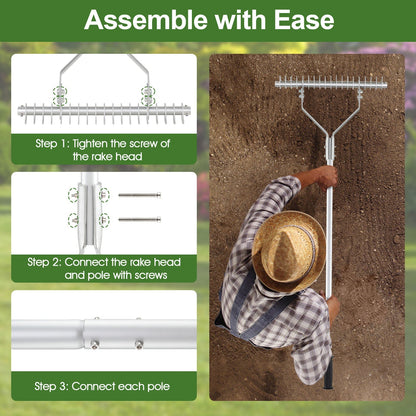 Assemble with Ease

Step 1: Tighten the screw of the rake head

Step 2: Connect the rake head and pole with screws

Step 3: Connect each pole