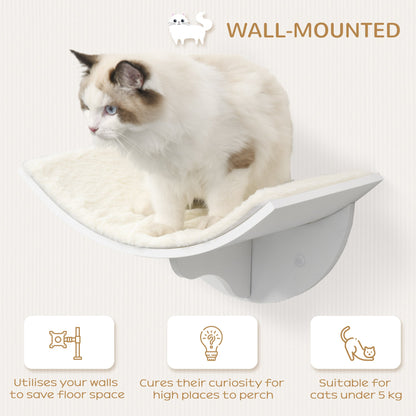 WALL-MOUNTED

Utilises your walls to save floor space

Cures their curiosity for high places to perch

Suitable for cats under 5 kg