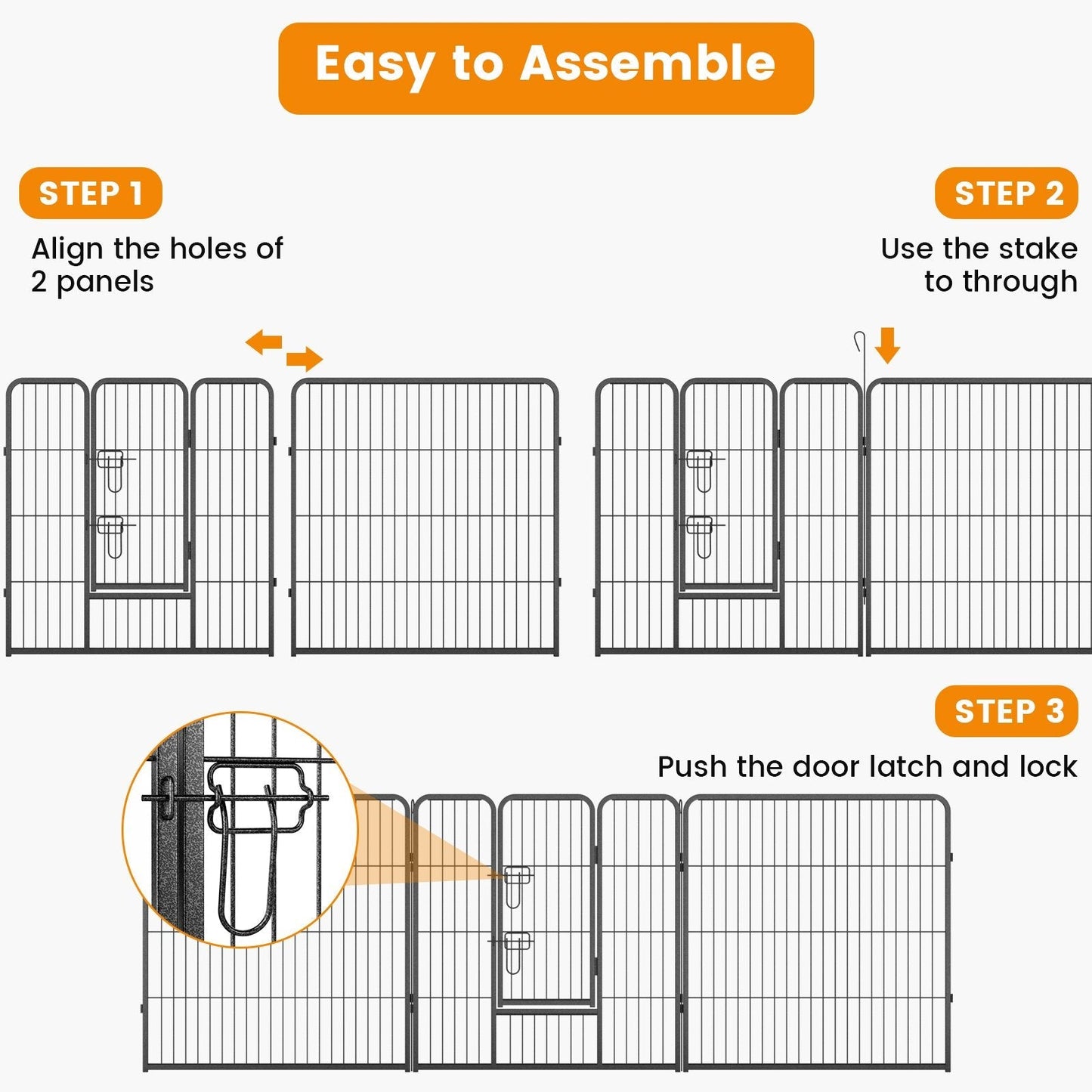 Easy to Assemble

STEP 1

Align the holes of 2 panels

STEP 2

Use the stake to through

STEP 3

Push the door latch and lock