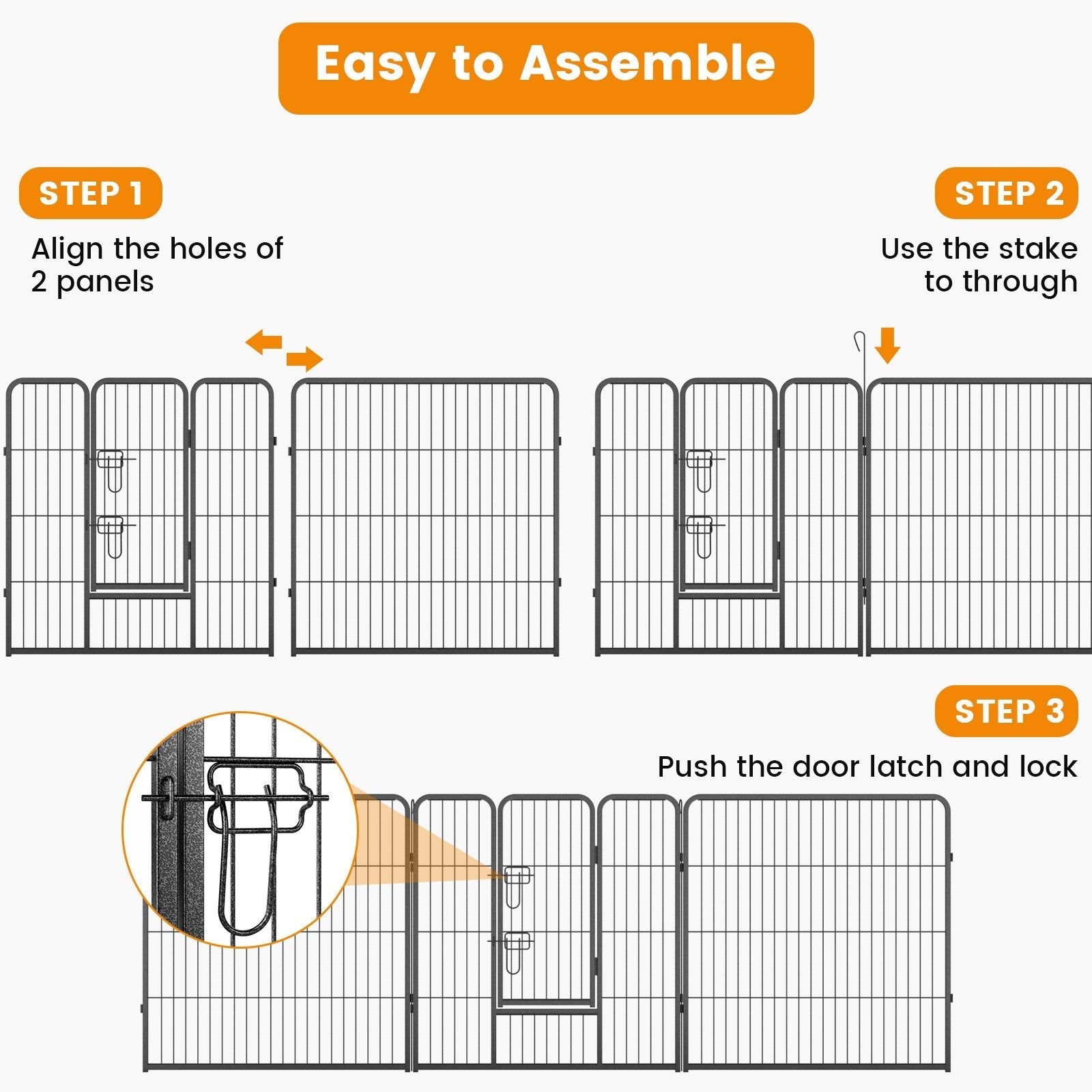 Easy to Assemble

STEP 1

Align the holes of 2 panels

STEP 2

Use the stake to through

STEP 3

Push the door latch and lock