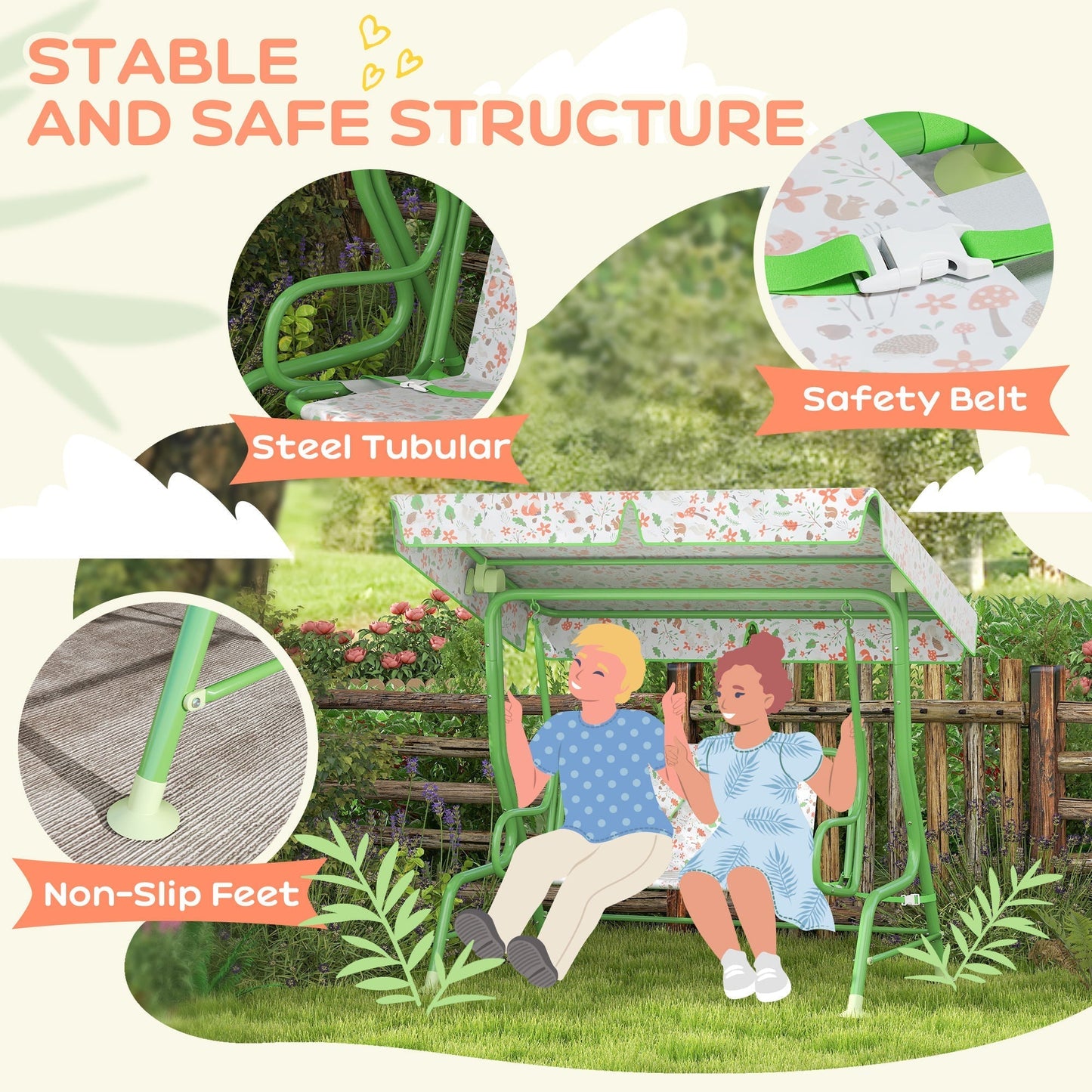 STABLE AND SAFE STRUCTURE

Steel Tubular

Safety Belt

Non-Slip Feet