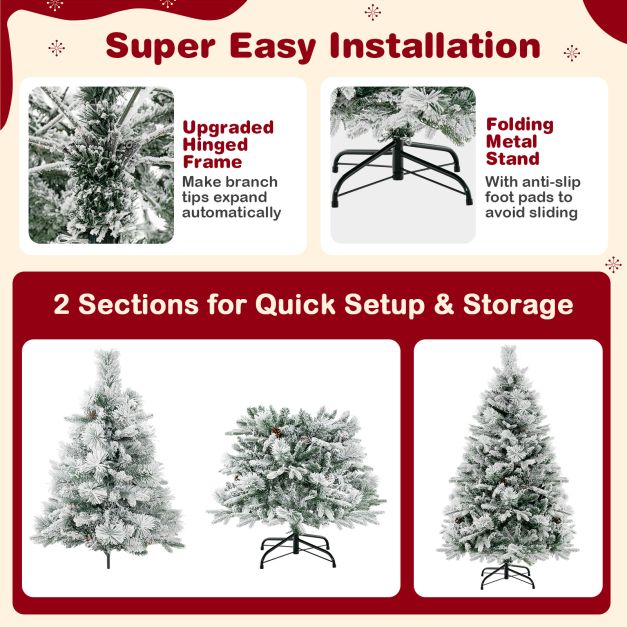 Super Easy Installation

Upgraded Hinged Frame
Make branch tips expand automatically

Folding Metal Stand
With anti-slip foot pads to avoid sliding

2 Sections for Quick Setup & Storage