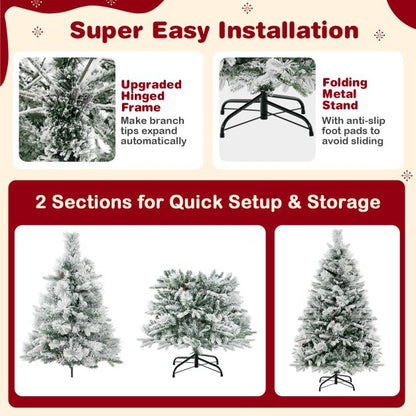 Super Easy Installation

Upgraded Hinged Frame
Make branch tips expand automatically

Folding Metal Stand
With anti-slip foot pads to avoid sliding

2 Sections for Quick Setup & Storage