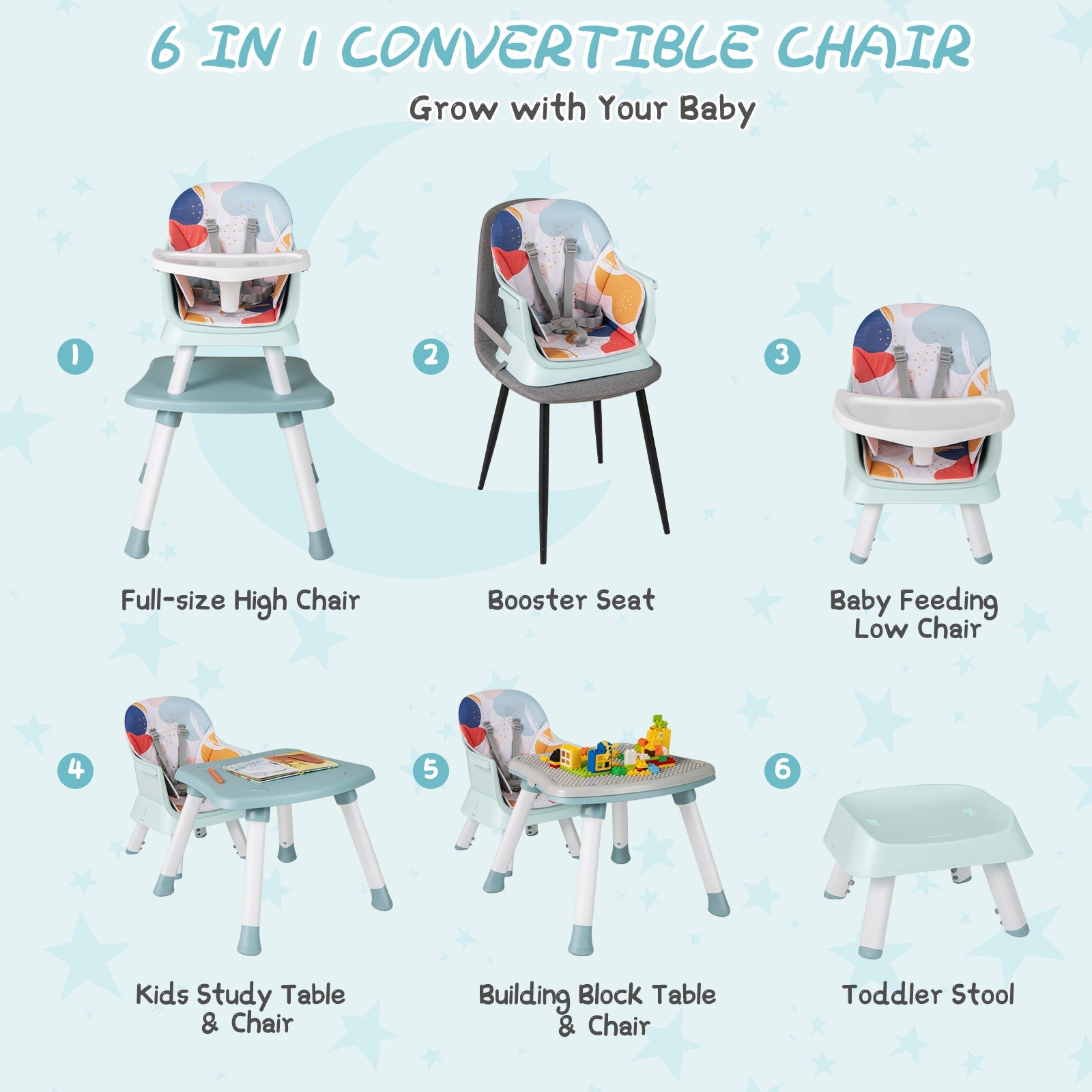 6 IN 1 CONVERTIBLE CHAIR

Grow with Your Baby

1
Full-size High Chair

2
Booster Seat

3
Baby Feeding Low Chair

4
Kids Study Table & Chair

5
Building Block Table & Chair

6
Toddler Stool